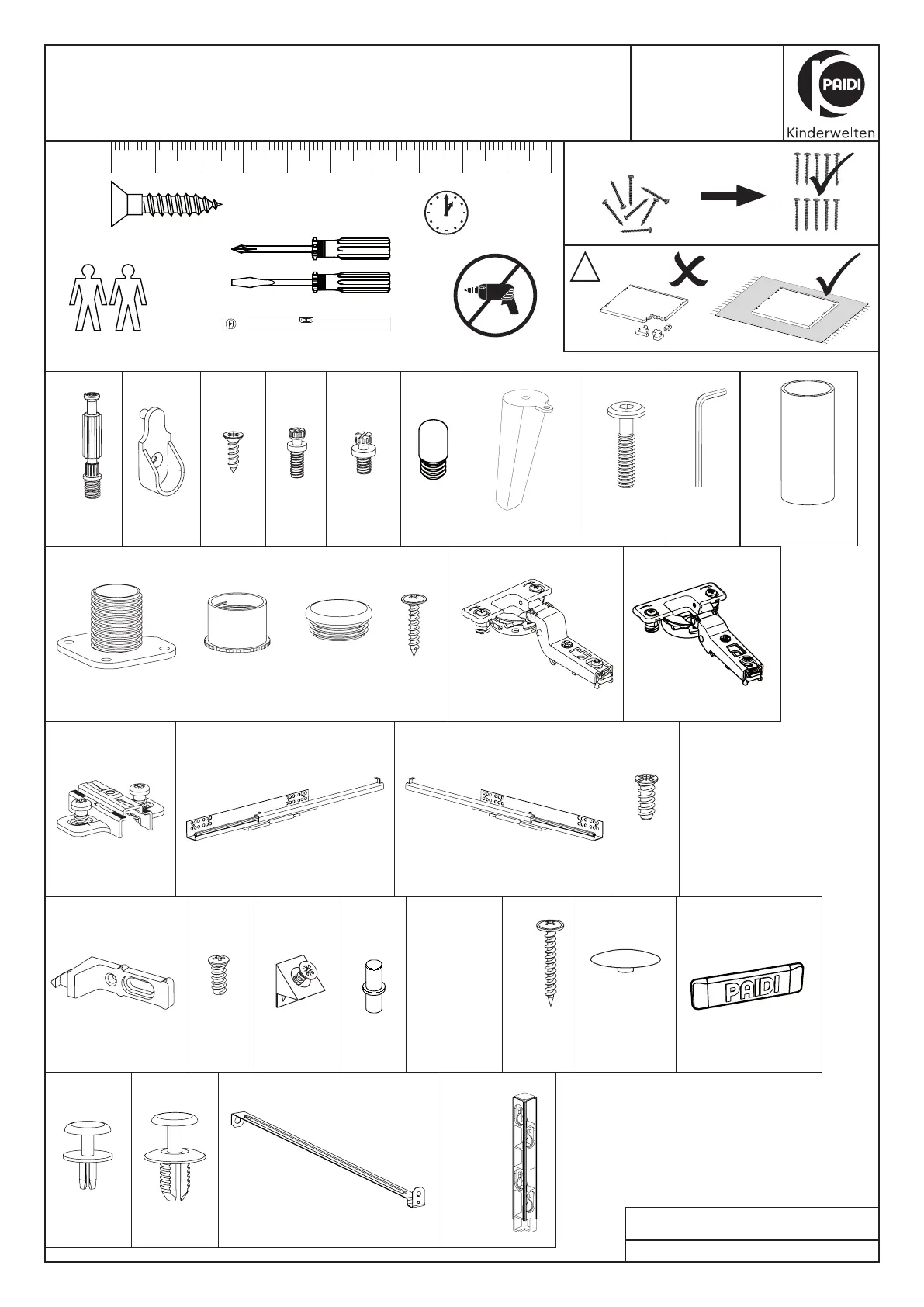 PAIDI
Kinderwelten

PAIDI