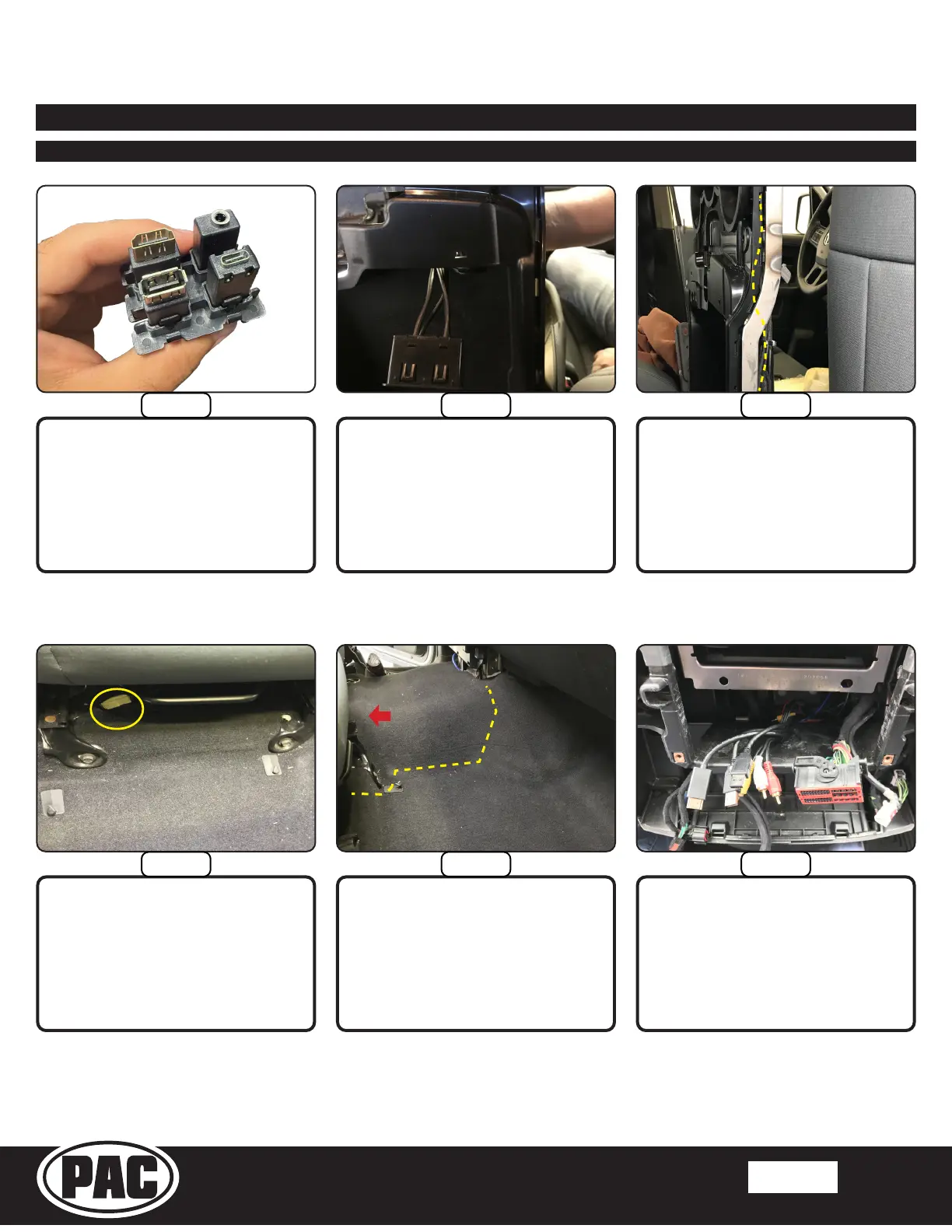 PAC