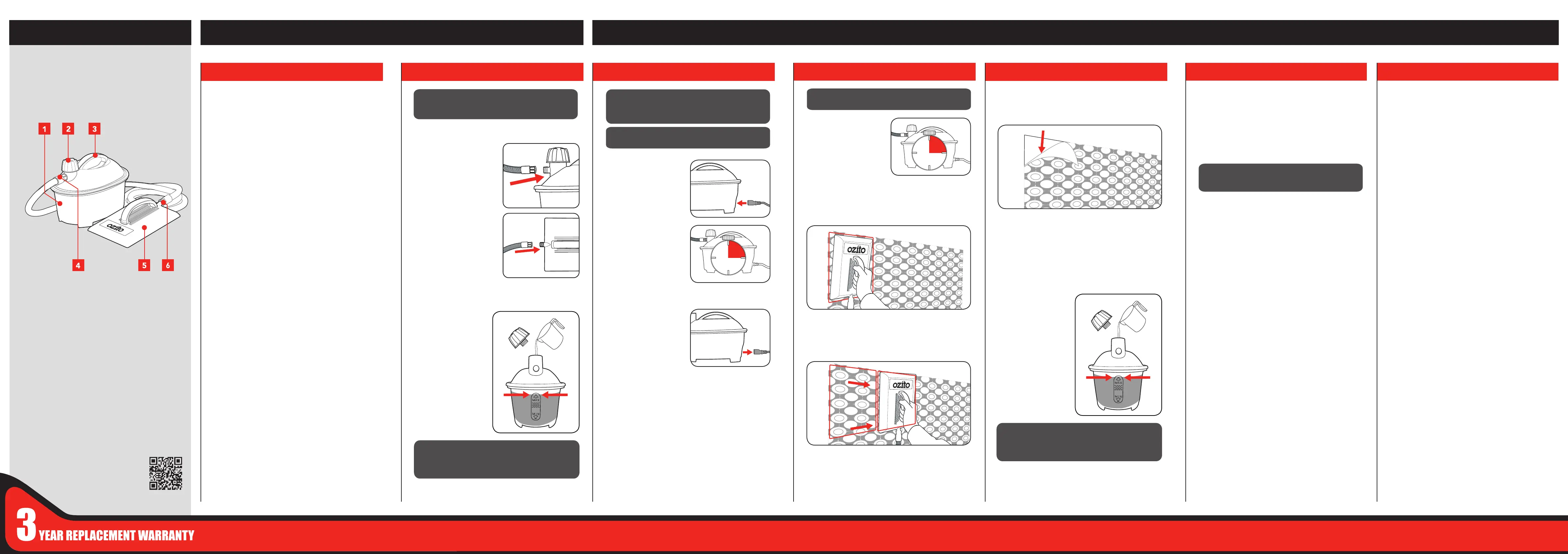 1 2 3
4 5 6
ozito
ozito
ozito
3 YEAR REPLACEMENT WARRANTY