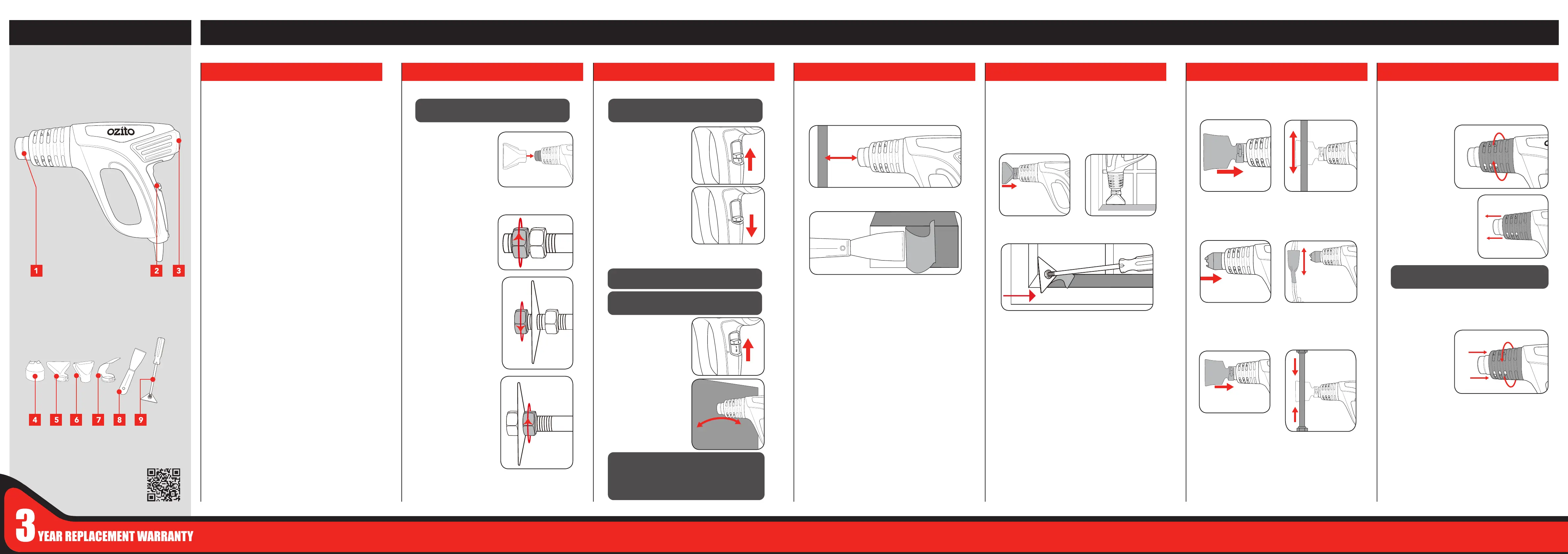 ozito

1
2
3
4
5
6
7
8
9

3 YEAR REPLACEMENT WARRANTY