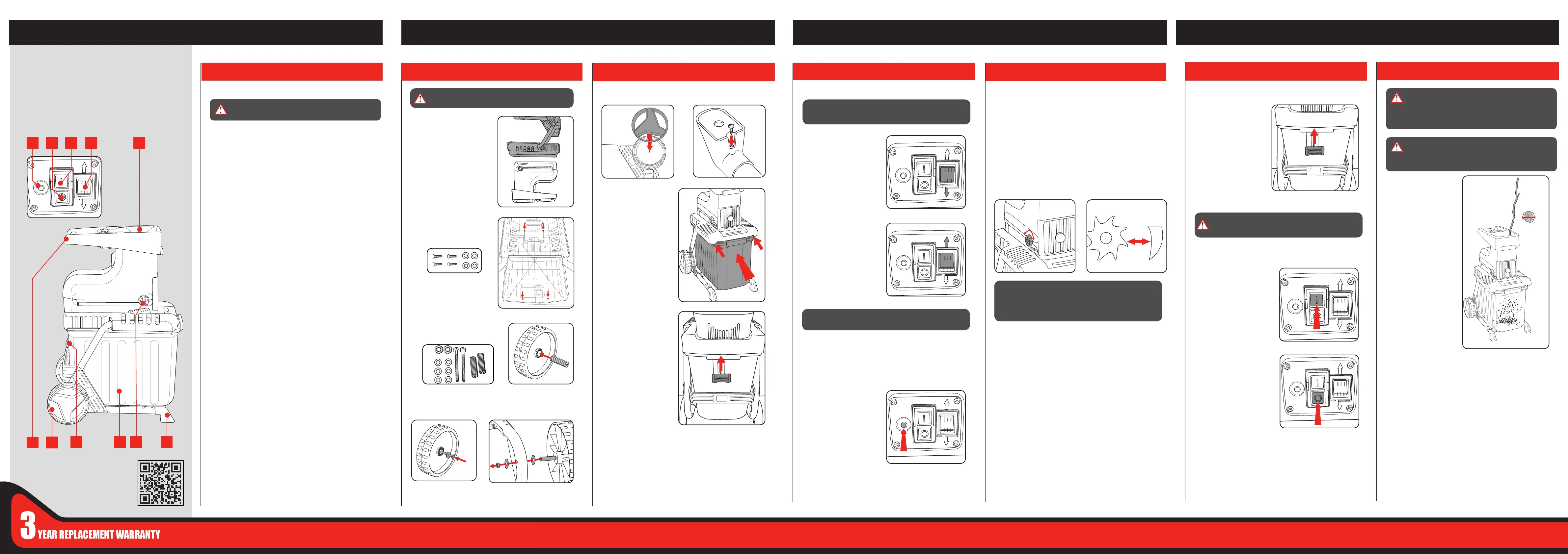 3 YEAR REPLACEMENT WARRANTY