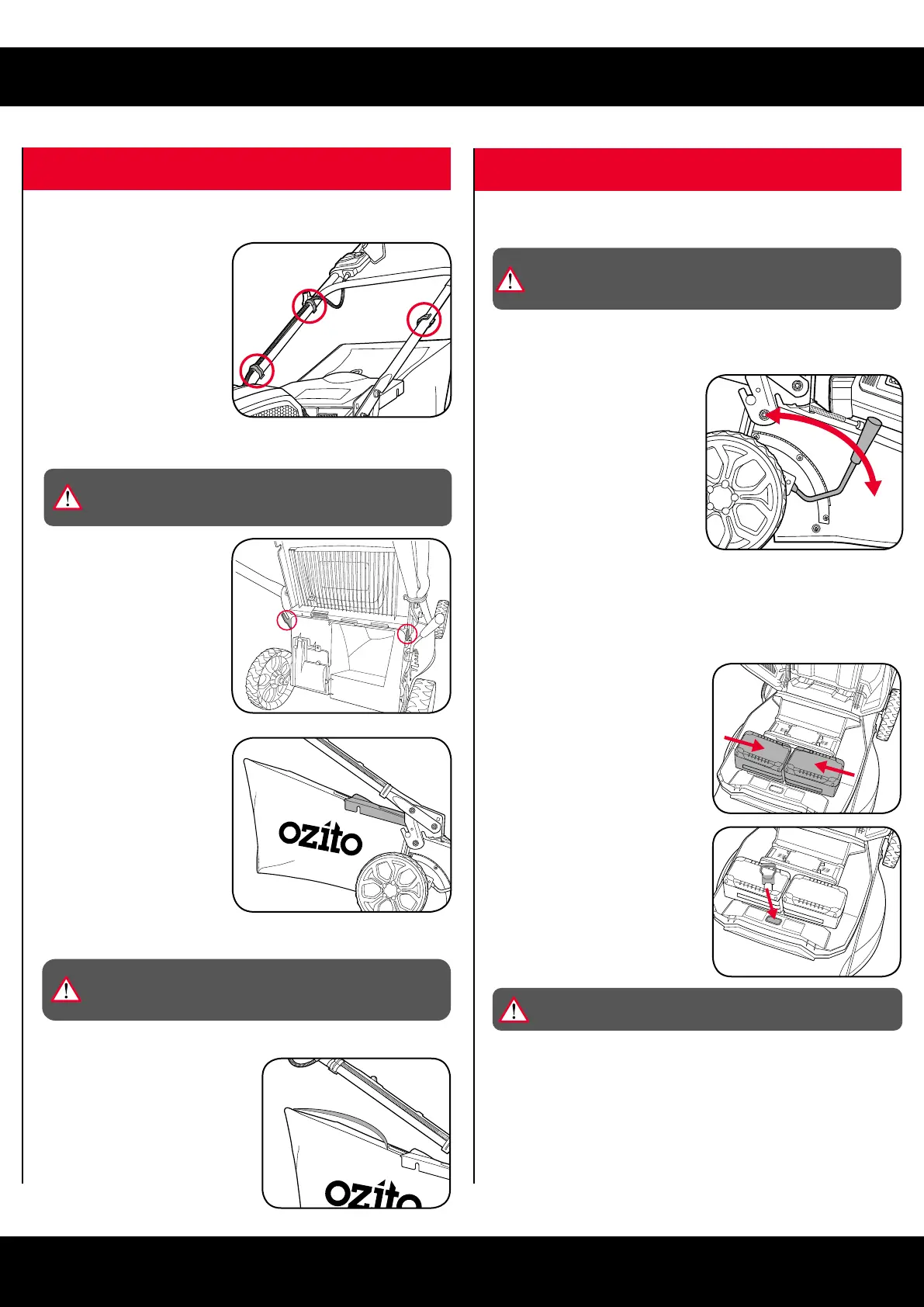 ozito

ozito