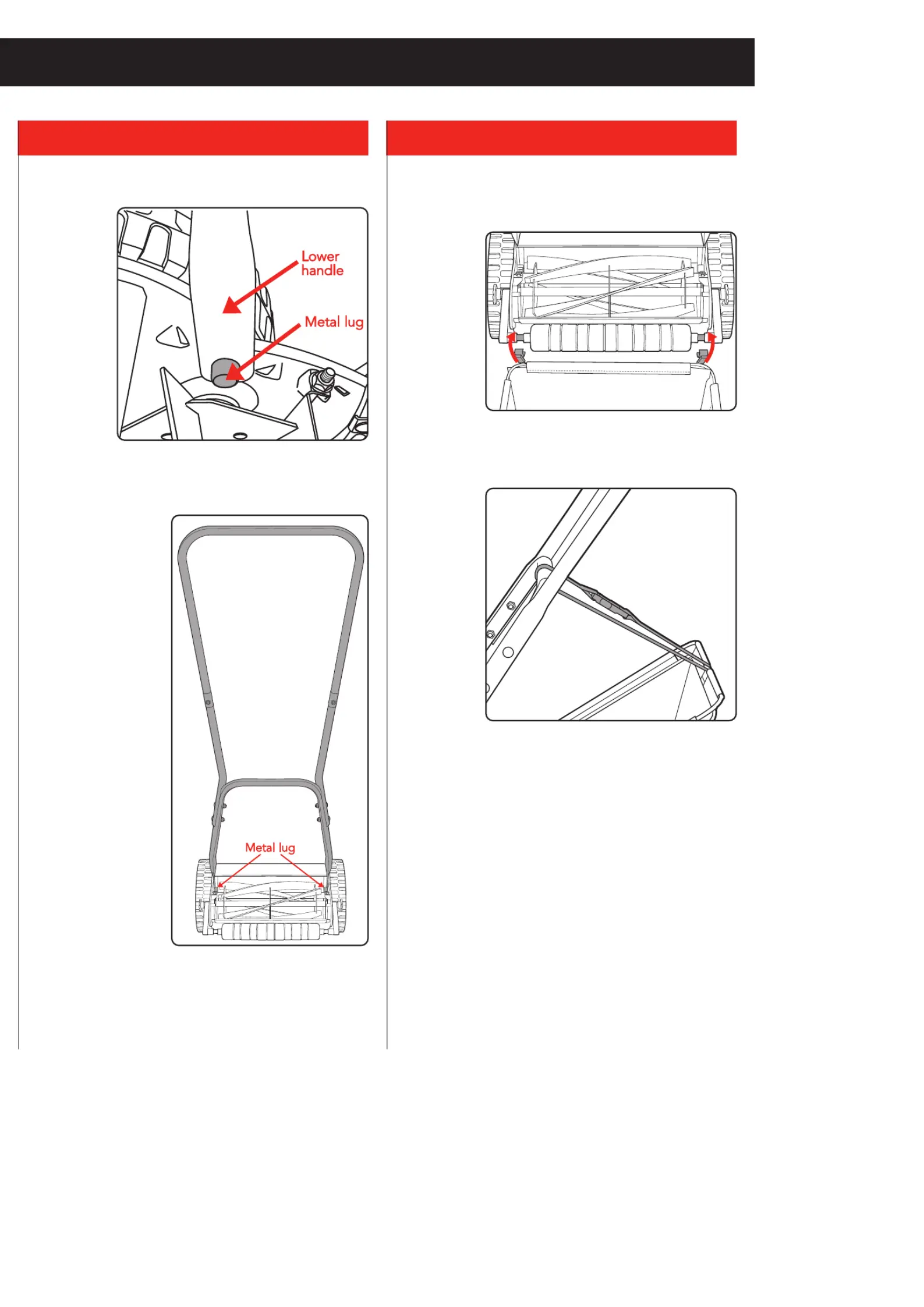 Lower handle

Metal lug

Metal lug