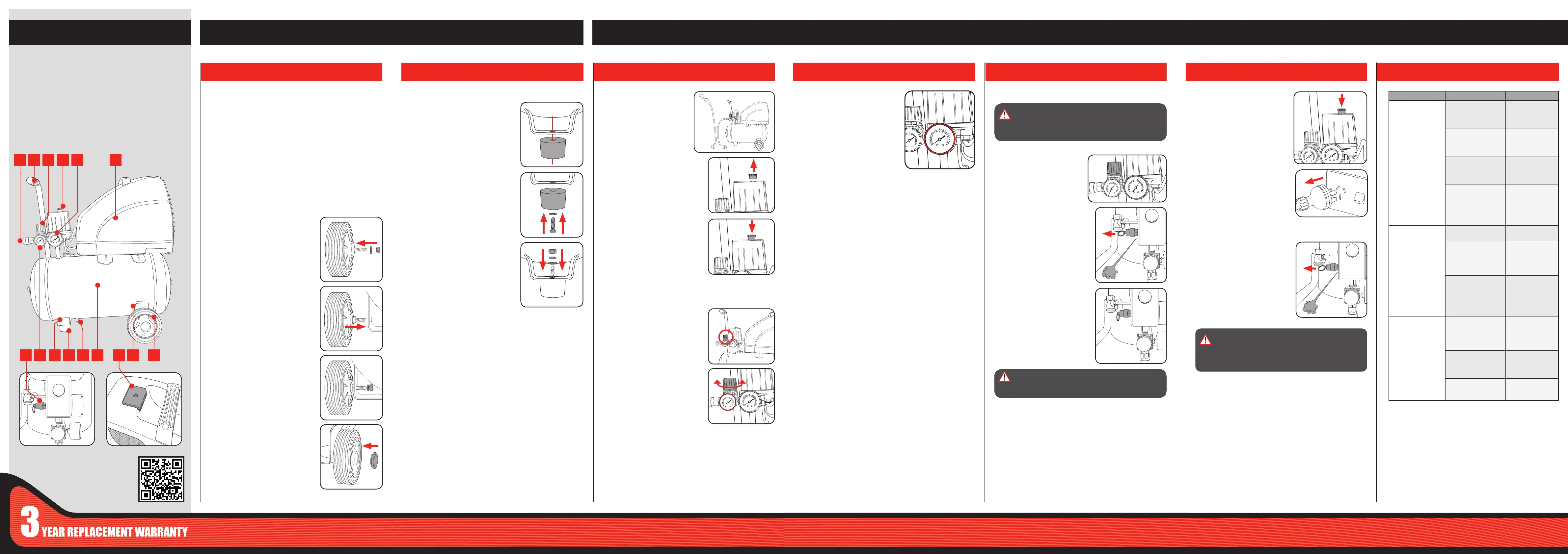 3 YEAR REPLACEMENT WARRANTY