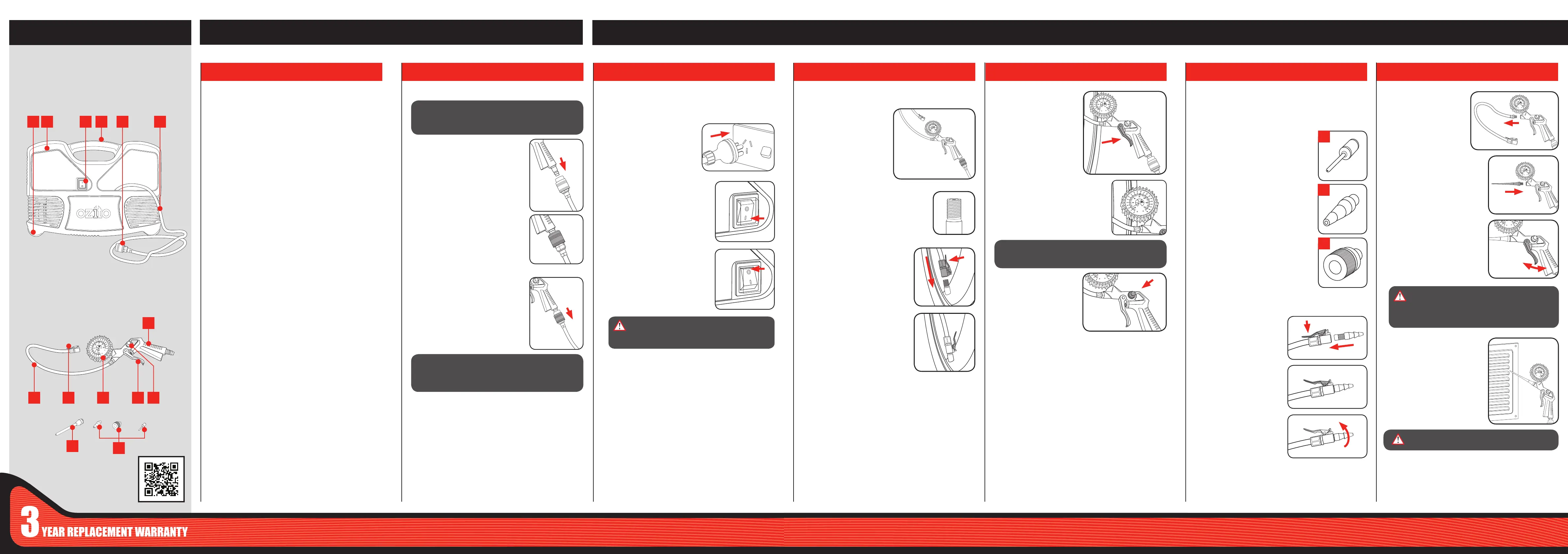 ozito

3 YEAR REPLACEMENT WARRANTY