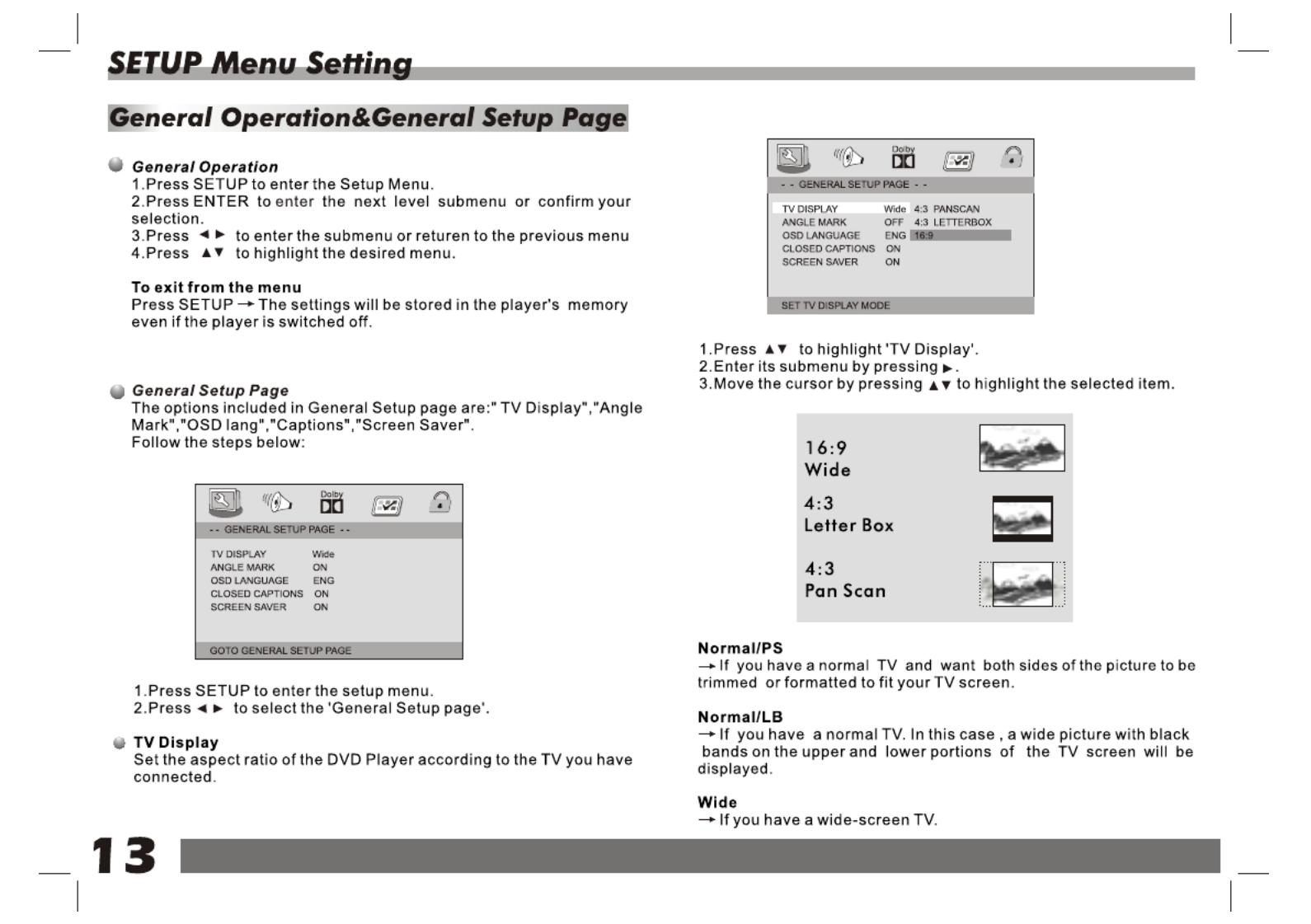 SETUP Menu Setting

General Operation&General Setup Page

General Operation
1.Press SETUP to enter the Setup Menu.
2.Press ENTER to enter the next level submenu or confirm your selection.
3.Press ◄ ► to enter the submenu or returen to the previous menu
4.Press ▲▼ to highlight the desired menu.

To exit from the menu
Press SETUP → The settings will be stored in the player's memory even if the player is switched off.

General Setup Page
The options included in General Setup page are:" TV Display","Angle Mark","OSD lang","Captions","Screen Saver".
Follow the steps below:

Dolby
- - GENERAL SETUP PAGE - -
TV DISPLAY Wide
ANGLE MARK ON
OSD LANGUAGE ENG
CLOSED CAPTIONS ON
SCREEN SAVER ON
GOTO GENERAL SETUP PAGE

1.Press SETUP to enter the setup menu.
2.Press ◄ ► to select the 'General Setup page'.

TV Display
Set the aspect ratio of the DVD Player according to the TV you have connected.

Dolby
- - GENERAL SETUP PAGE - -
TV DISPLAY Wide 4:3 PANSCAN
ANGLE MARK OFF 4:3 LETTERBOX
OSD LANGUAGE ENG 16:9
CLOSED CAPTIONS ON
SCREEN SAVER ON
SET TV DISPLAY MODE

1.Press ▲▼ to highlight 'TV Display'.
2.Enter its submenu by pressing ►.
3.Move the cursor by pressing ▲▼ to highlight the selected item.

16:9
Wide
4:3
Letter Box
4:3
Pan Scan

Normal/PS
→ If you have a normal TV and want both sides of the picture to be trimmed or formatted to fit your TV screen.

Normal/LB
→ If you have a normal TV. In this case , a wide picture with black bands on the upper and lower portions of the TV screen will be displayed.

Wide
→ If you have a wide-screen TV.

13