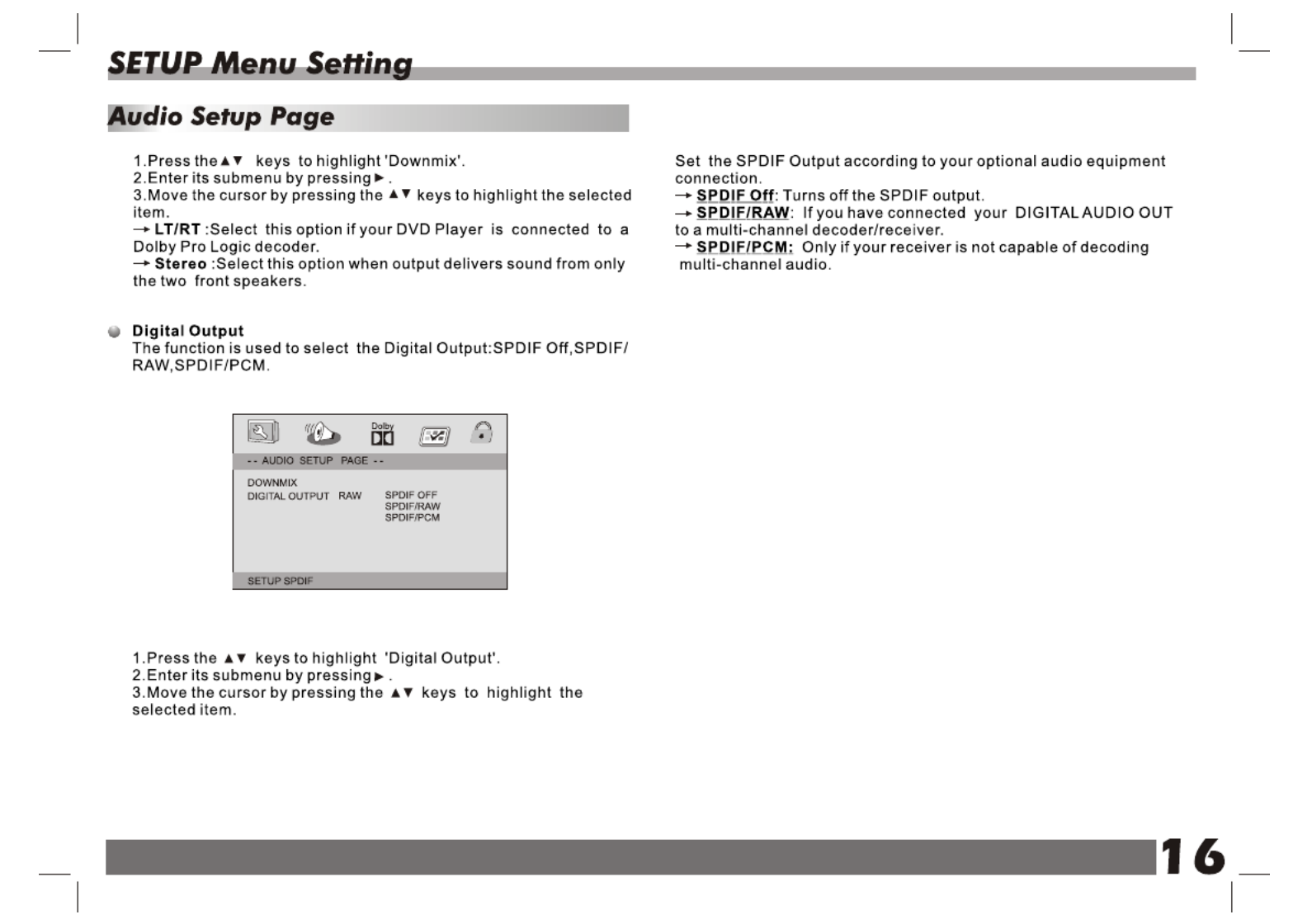 SETUP Menu Setting

Audio Setup Page

1.Press the ▲▼ keys to highlight 'Downmix'.
2.Enter its submenu by pressing ►.
3.Move the cursor by pressing the ▲▼ keys to highlight the selected item.
→ LT/RT :Select this option if your DVD Player is connected to a Dolby Pro Logic decoder.
→ Stereo :Select this option when output delivers sound from only the two front speakers.

Digital Output
The function is used to select the Digital Output:SPDIF Off,SPDIF/RAW,SPDIF/PCM.

Dolby

-- AUDIO SETUP PAGE --

DOWNMIX
DIGITAL OUTPUT RAW SPDIF OFF
SPDIF/RAW
SPDIF/PCM

SETUP SPDIF

1.Press the ▲▼ keys to highlight 'Digital Output'.
2.Enter its submenu by pressing ►.
3.Move the cursor by pressing the ▲▼ keys to highlight the selected item.

Set the SPDIF Output according to your optional audio equipment connection.
→ SPDIF Off: Turns off the SPDIF output.
→ SPDIF/RAW: If you have connected your DIGITAL AUDIO OUT to a multi-channel decoder/receiver.
→ SPDIF/PCM: Only if your receiver is not capable of decoding multi-channel audio.

16