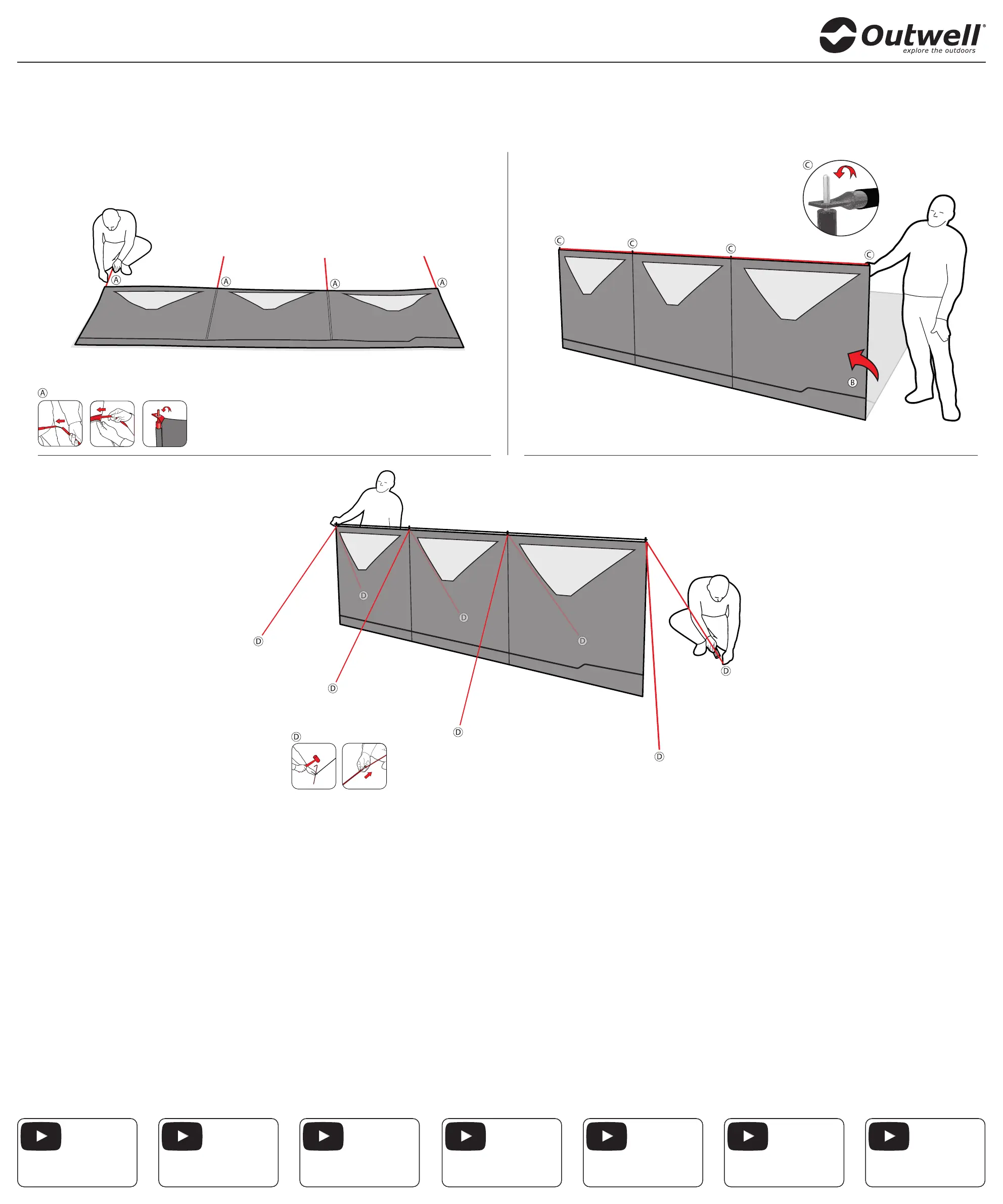 Outwell®
explore the outdoors

A A A A

A

C

C C C C

B

D D D D D D D D

D