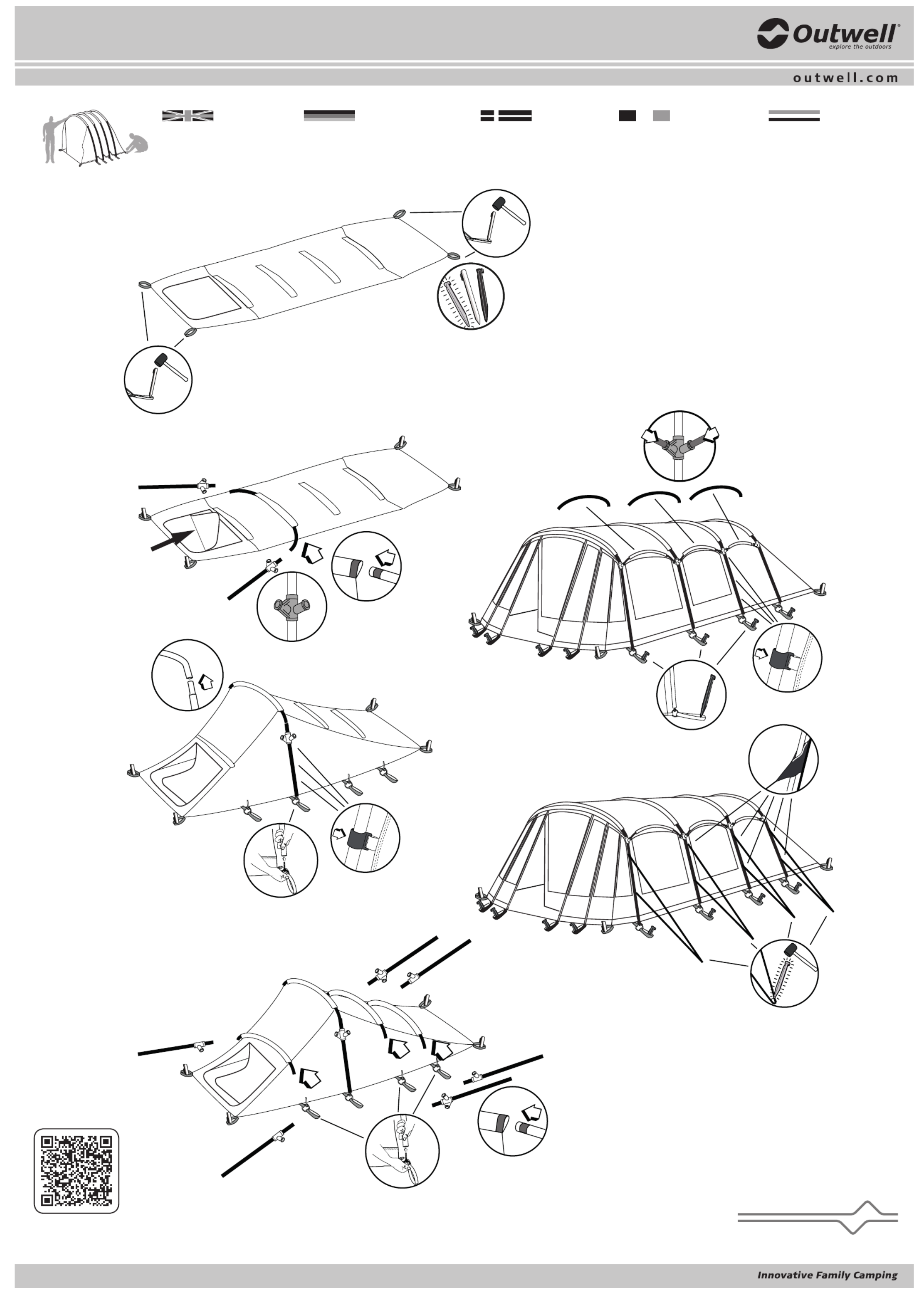 Outwell®
explore the outdoors

outwell.com

Innovative Family Camping