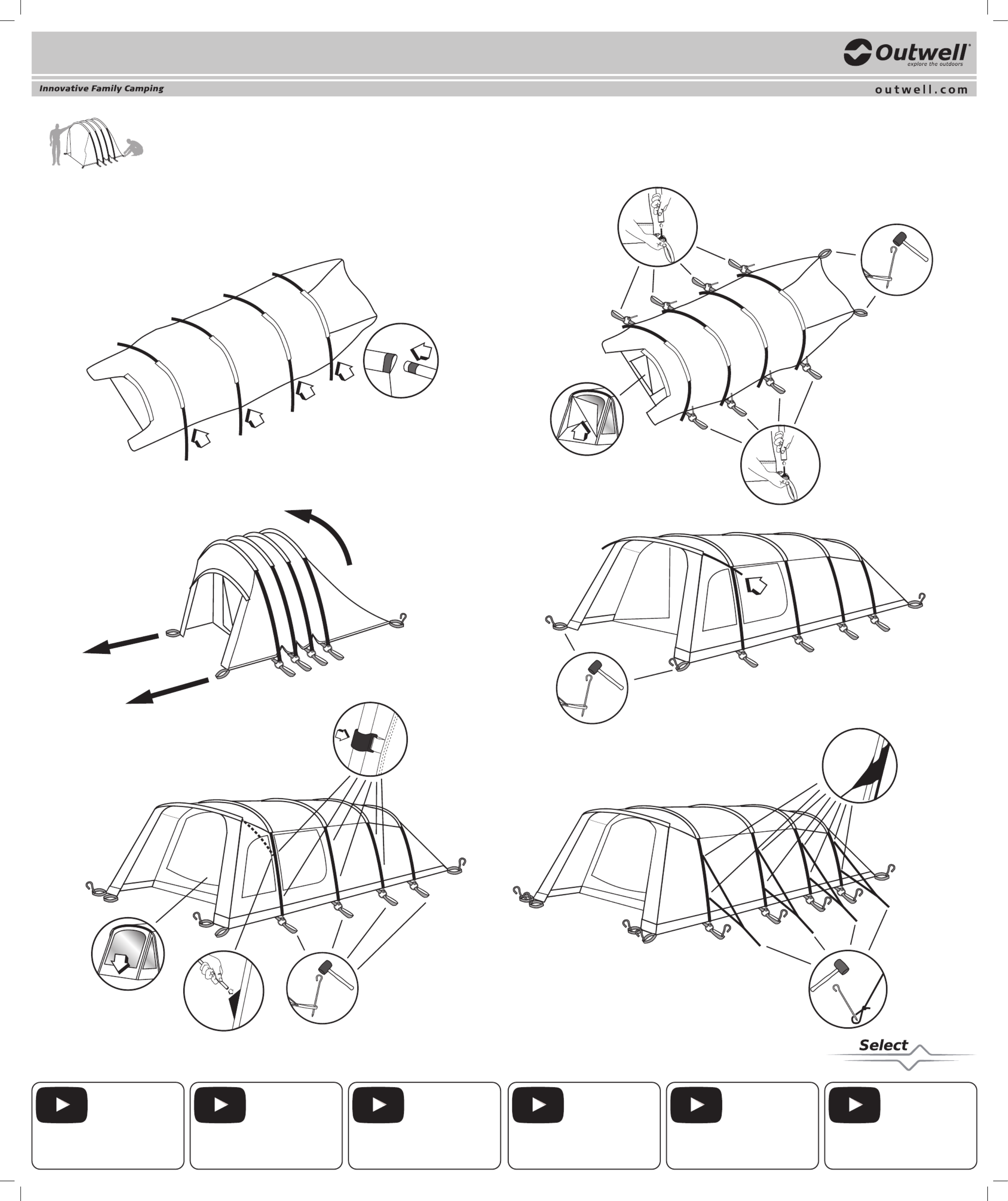 Outwell
explore the outdoors

Innovative Family Camping

outwell.com

Select