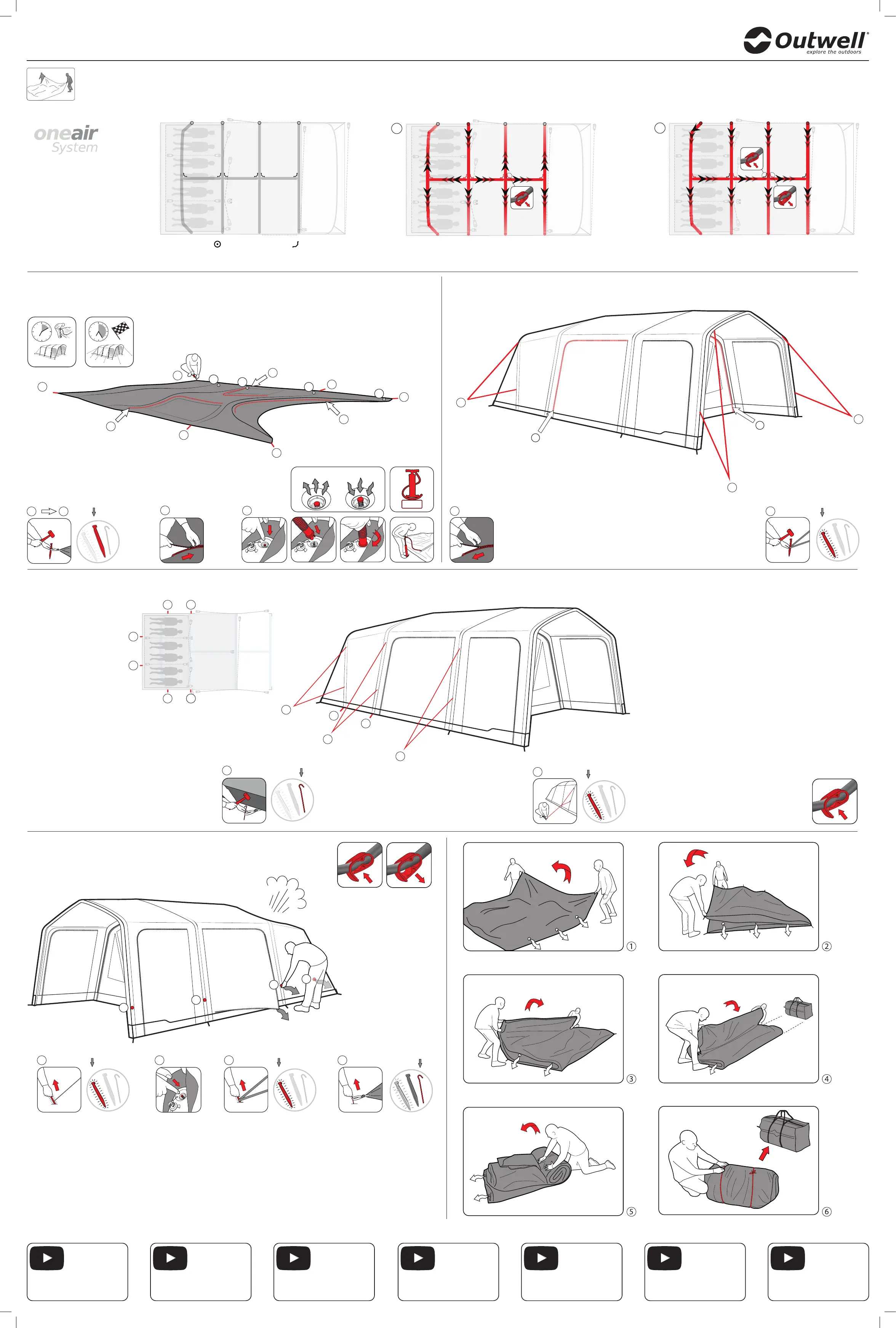 Outwell
explore the outdoors

oneair
System

①
②
③
④
⑤
⑥