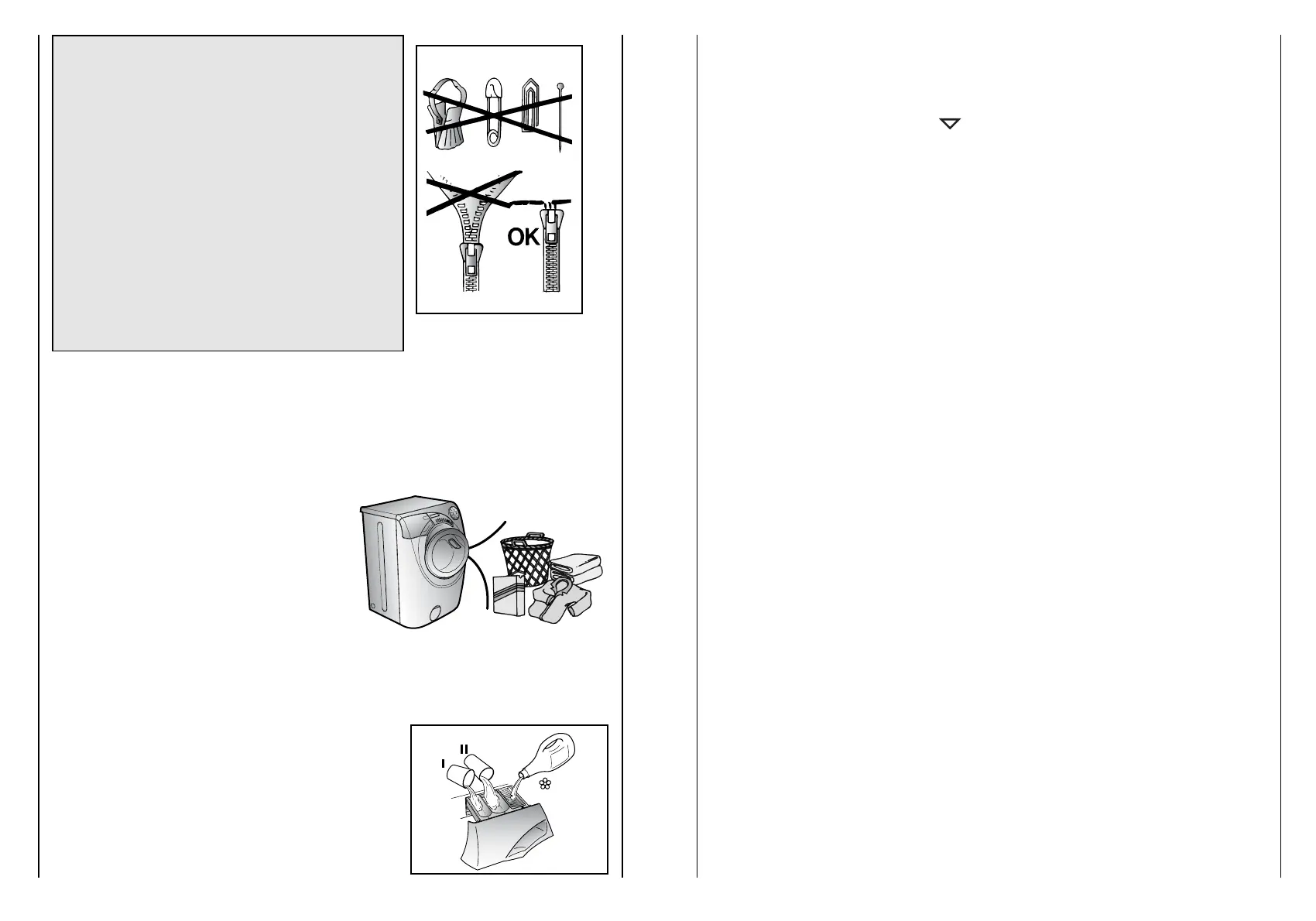 OK

I II