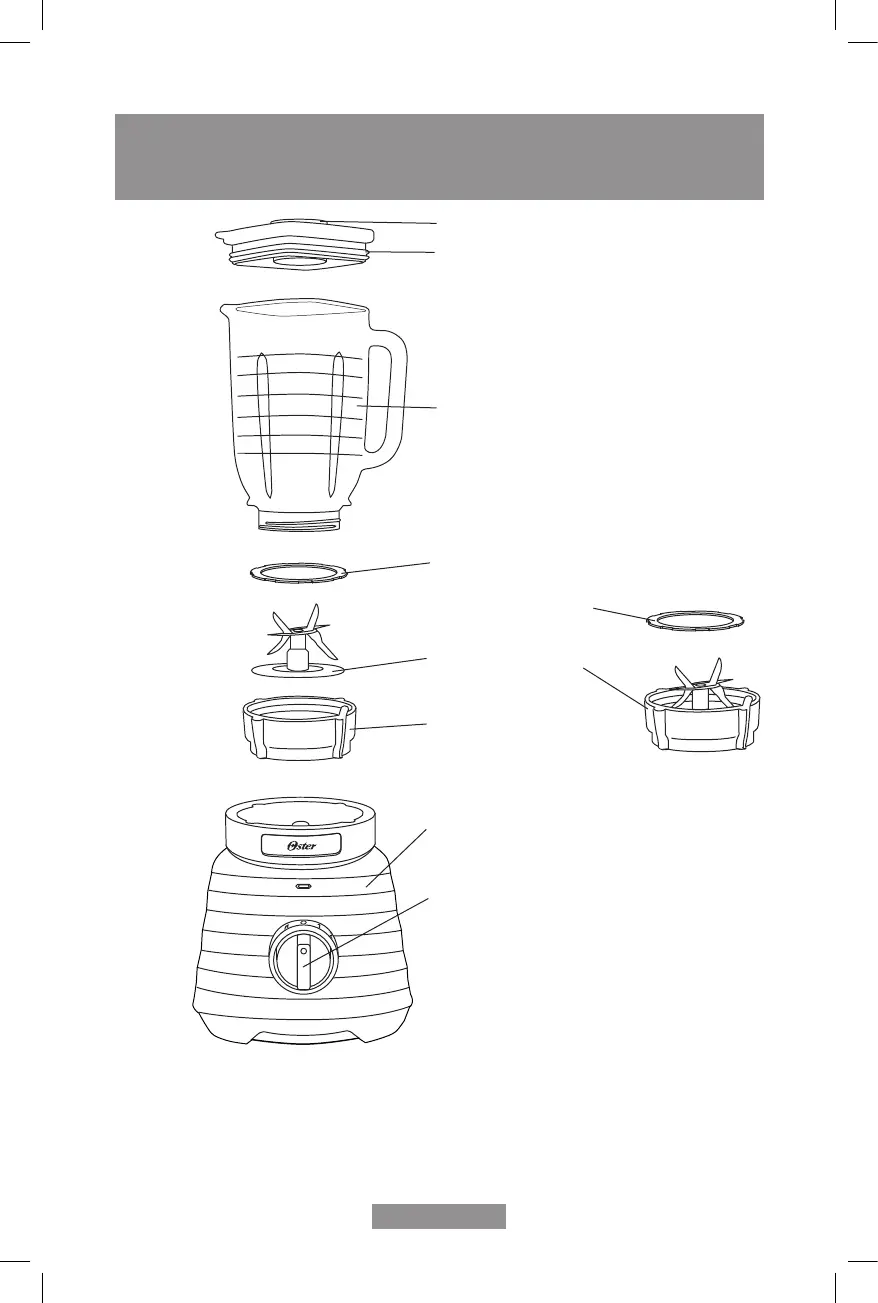 Oster