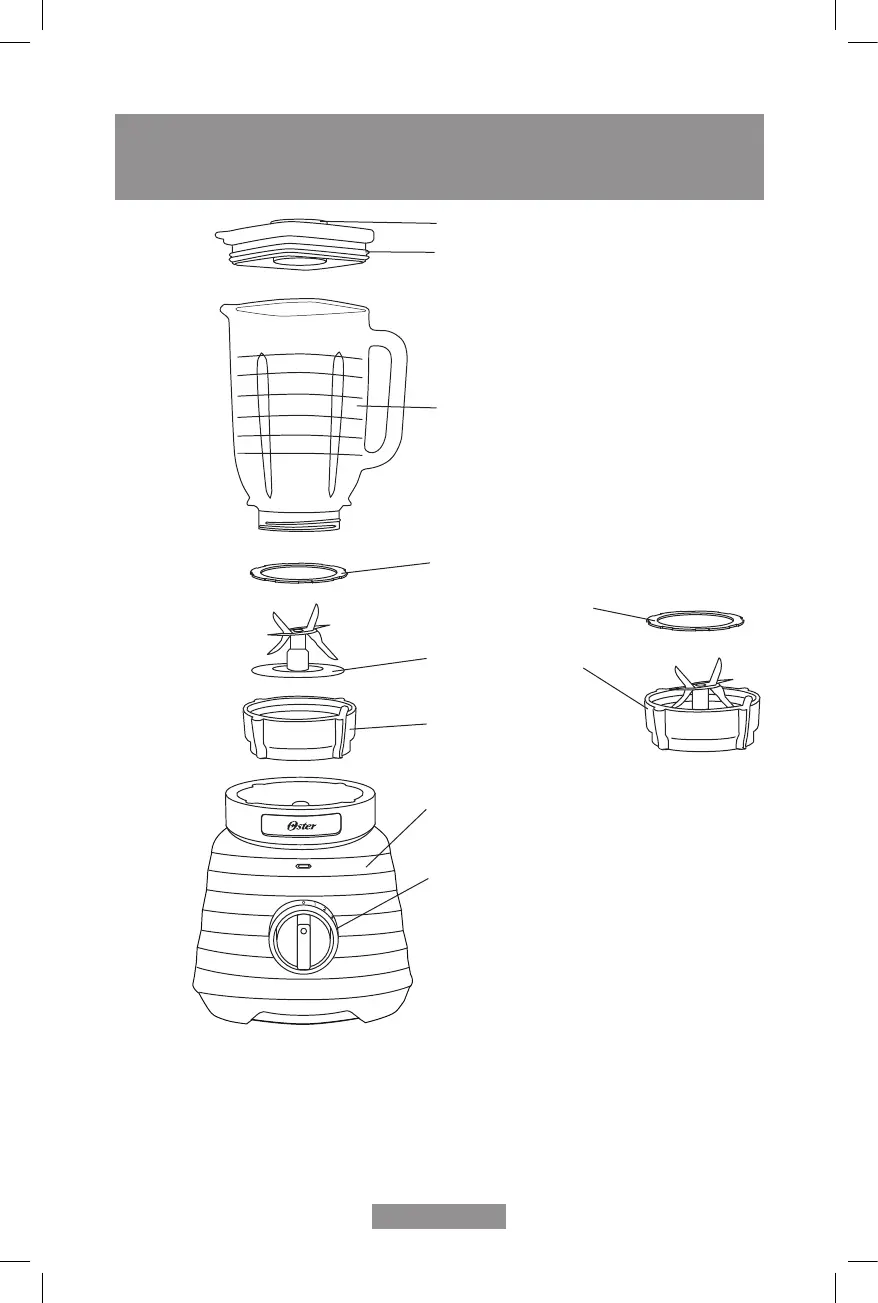 Oster