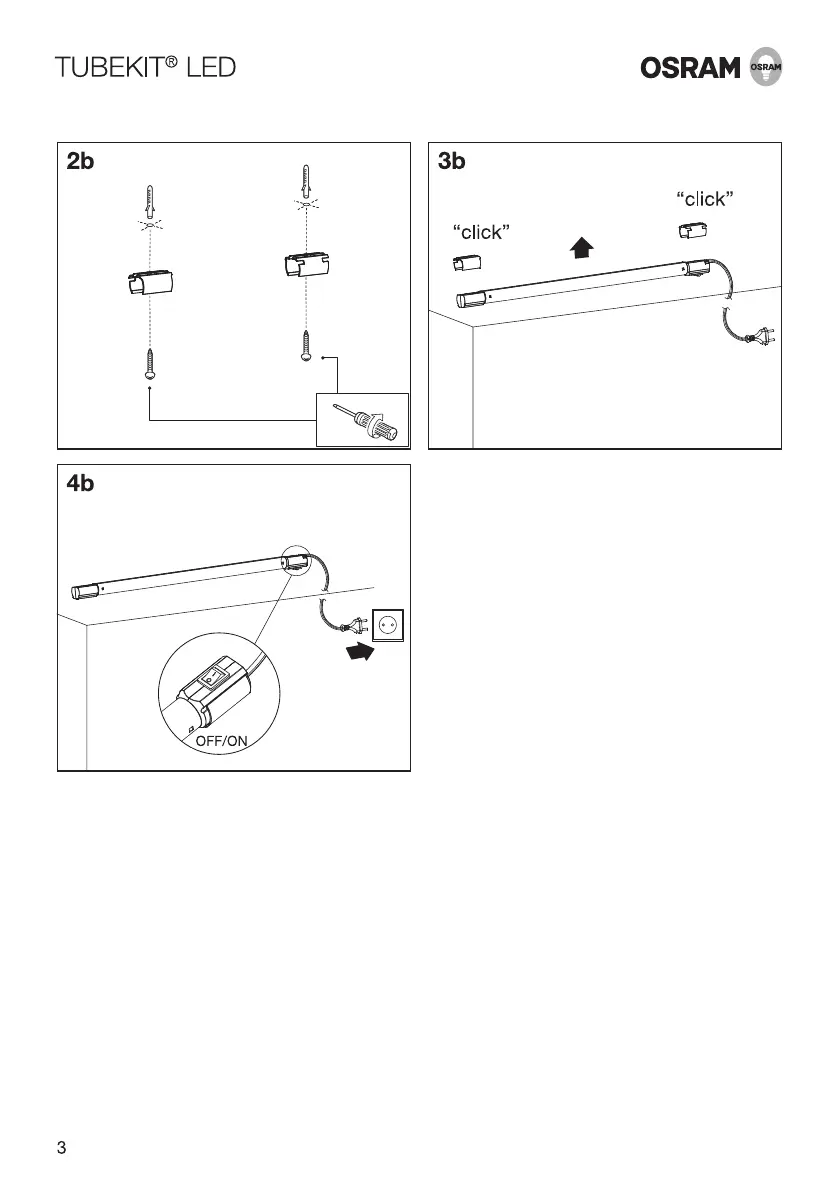 TUBEKIT® LED

OSRAM OSRAM

2b

3b

"click"

"click"

4b

OFF/ON

3