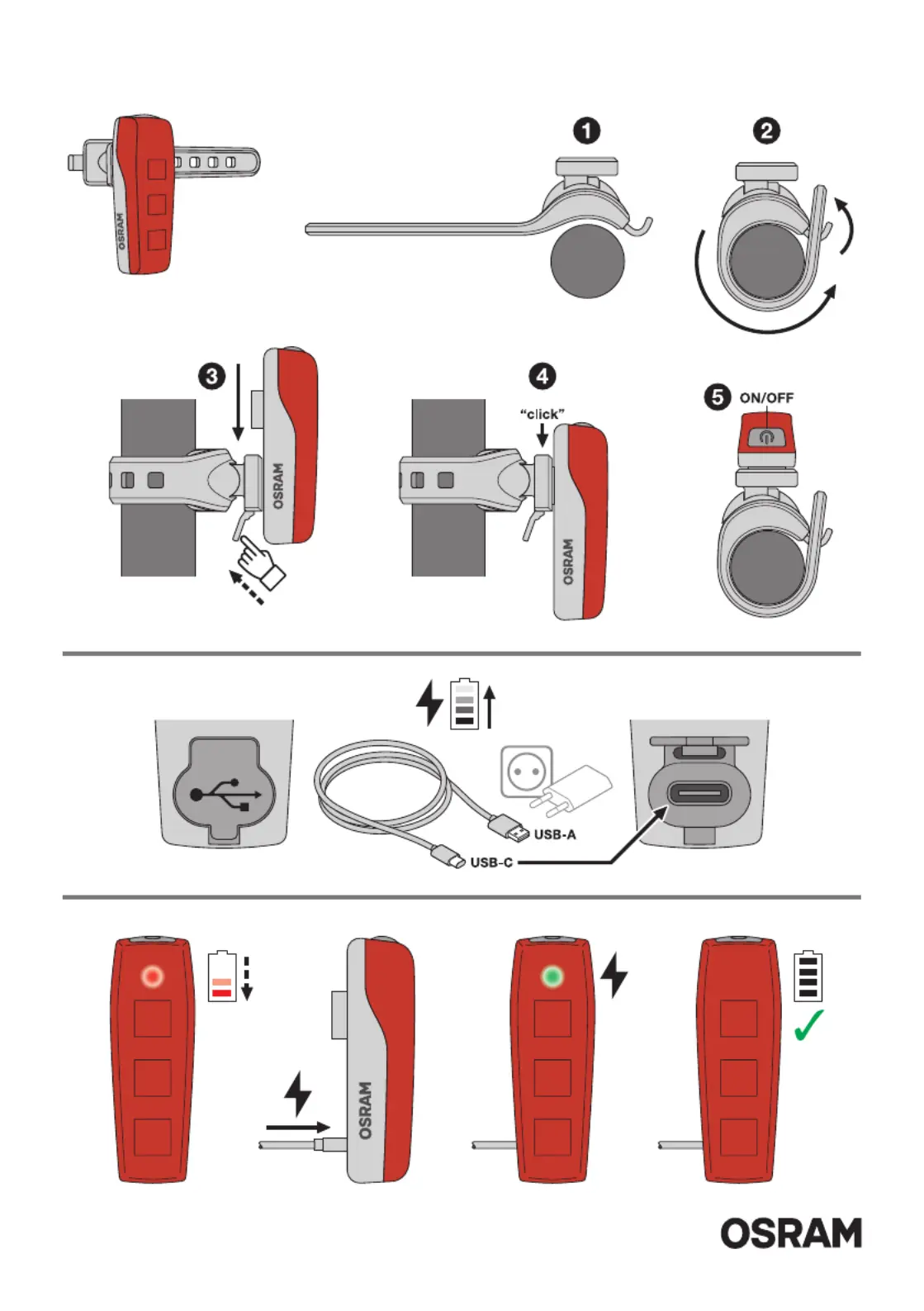 OSRAM

1

2

3

OSRAM

4

"click"

OSRAM

5 ON/OFF

USB-A

USB-C

OSRAM

OSRAM