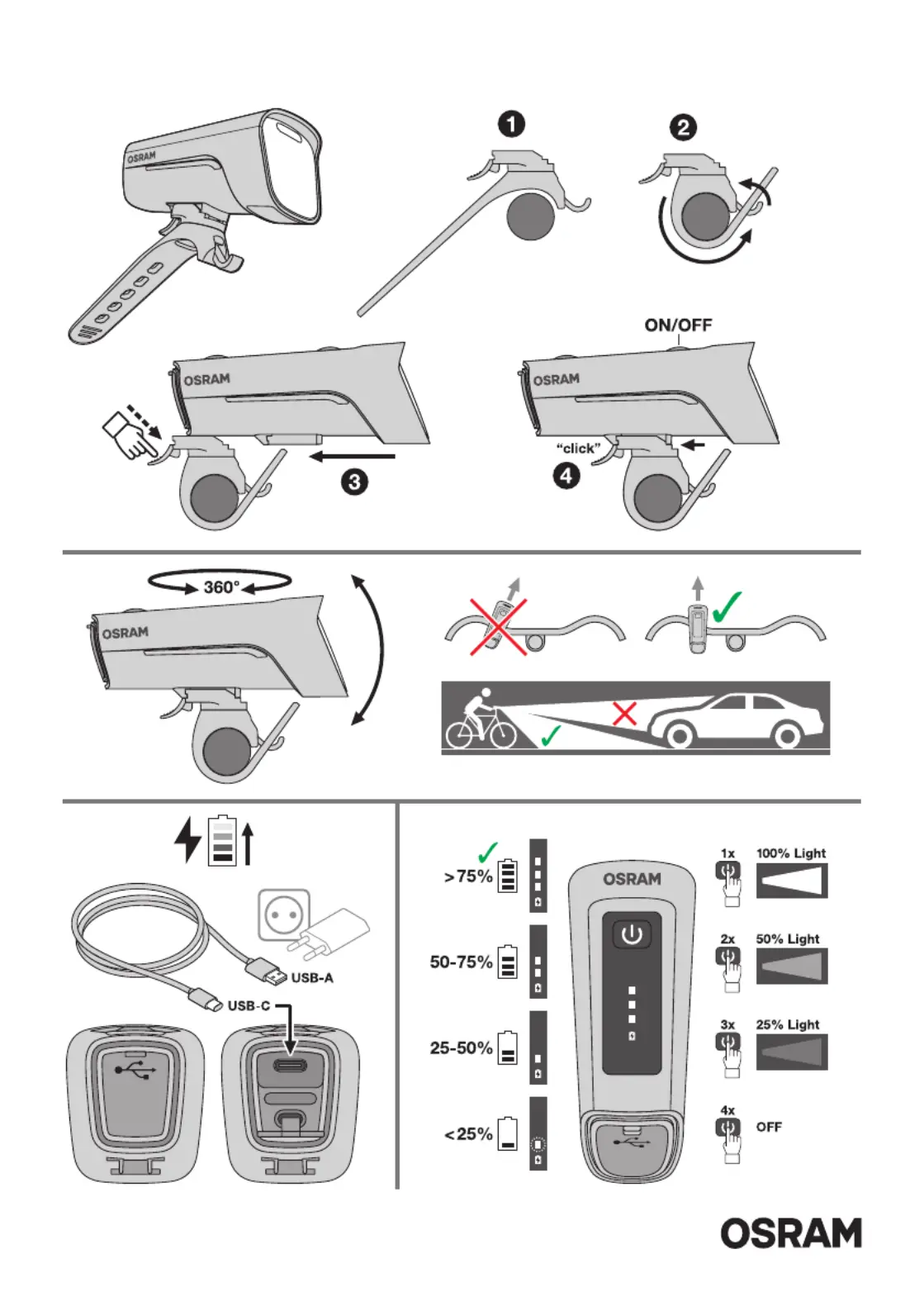 OSRAM

1

2

ON/OFF

OSRAM

OSRAM

"click"

3

4

360°

OSRAM

USB-A

USB-C

>75%

50-75%

25-50%

<25%

OSRAM

1x 100% Light

2x 50% Light

3x 25% Light

4x OFF

OSRAM