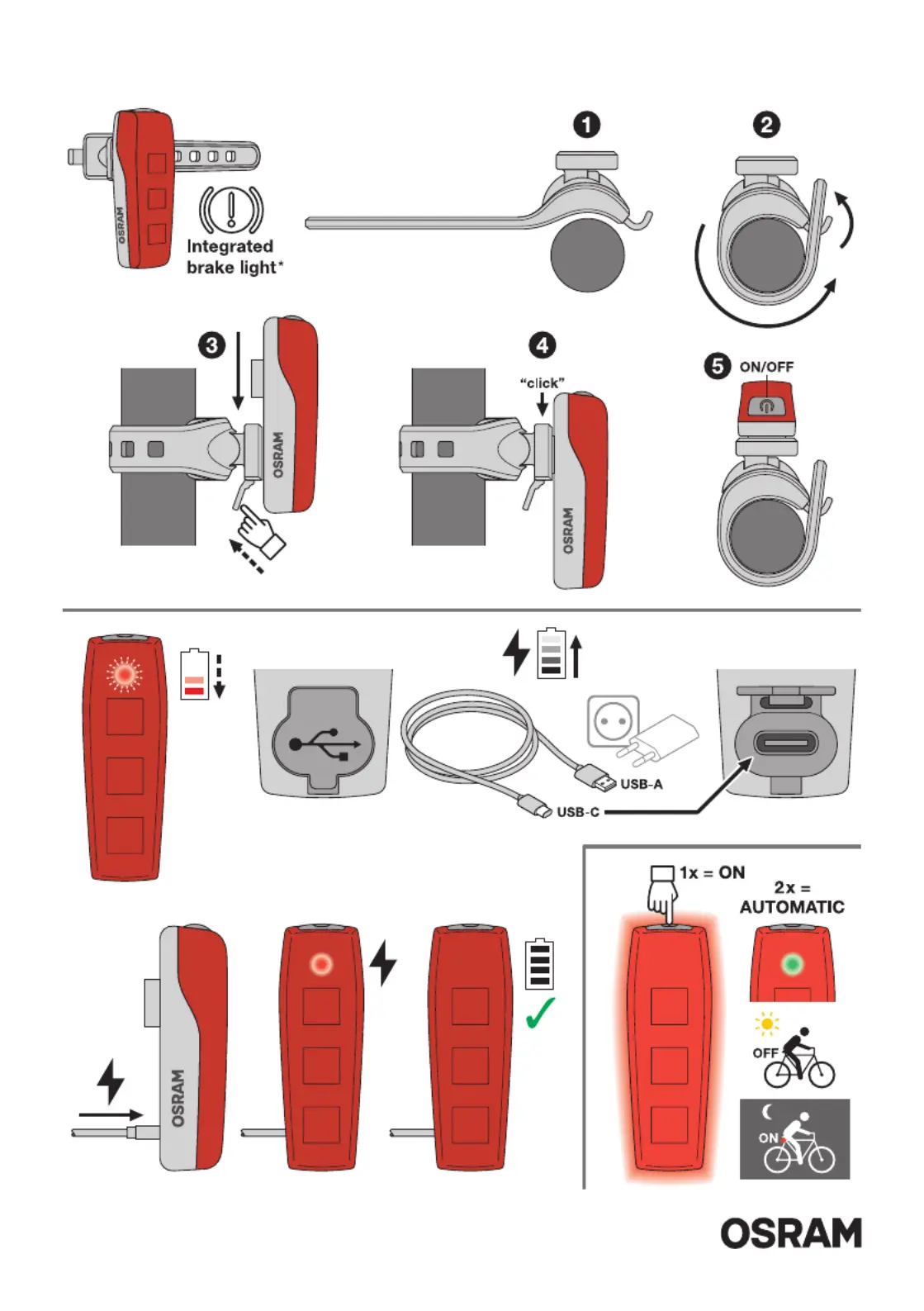 OSRAM

Integrated brake light*

1

2

3

OSRAM

4

"click"

OSRAM

5 ON/OFF

USB-A

USB-C

OSRAM

1x = ON

2x = AUTOMATIC

OFF

ON

OSRAM