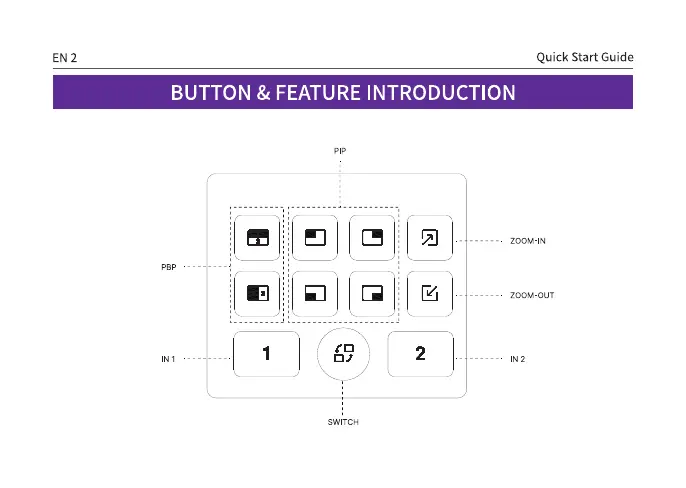 EN 2

Quick Start Guide

BUTTON & FEATURE INTRODUCTION

PIP

PBP

ZOOM-IN

ZOOM-OUT

IN 1

1

2

IN 2

SWITCH