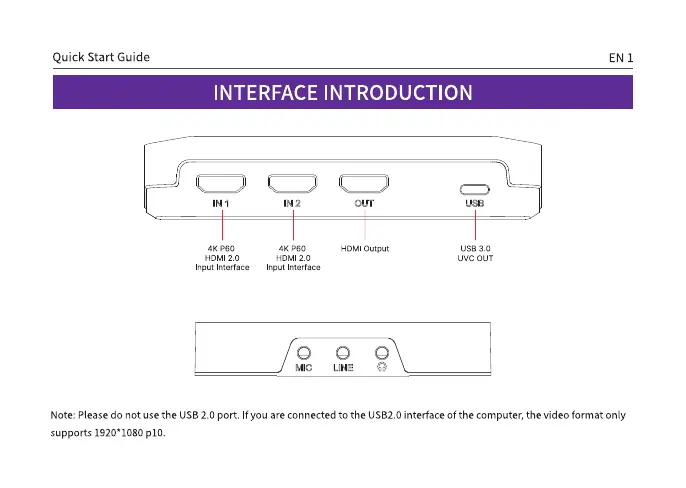 Quick Start Guide

EN 1

INTERFACE INTRODUCTION

IN 1

IN 2

OUT

USB

4K P60
HDMI 2.0
Input Interface

4K P60
HDMI 2.0
Input Interface

HDMI Output

USB 3.0
UVC OUT

MIC

LINE

Note: Please do not use the USB 2.0 port. If you are connected to the USB2.0 interface of the computer, the video format only supports 1920*1080 p10.