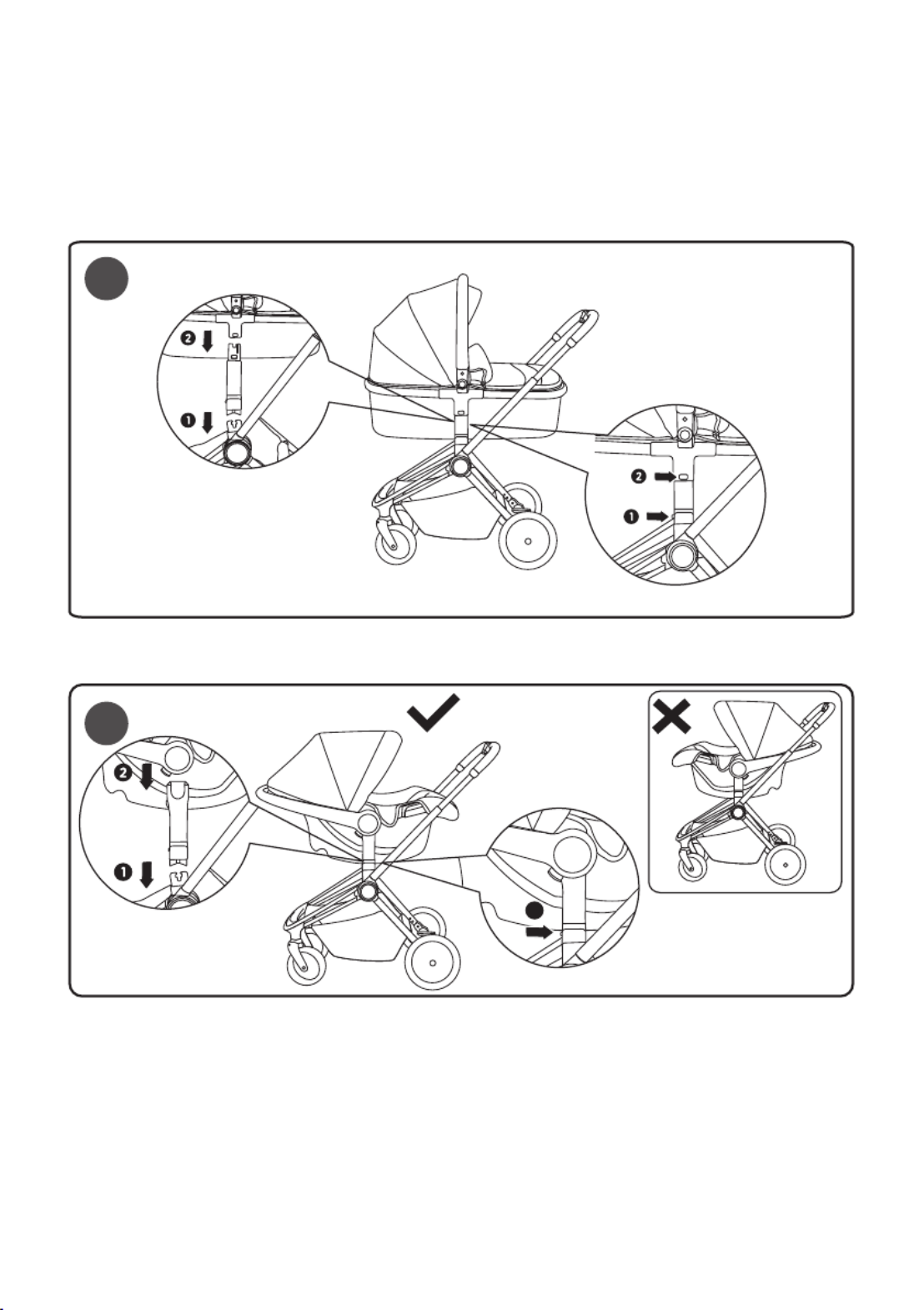 2
1
2
1

2
1