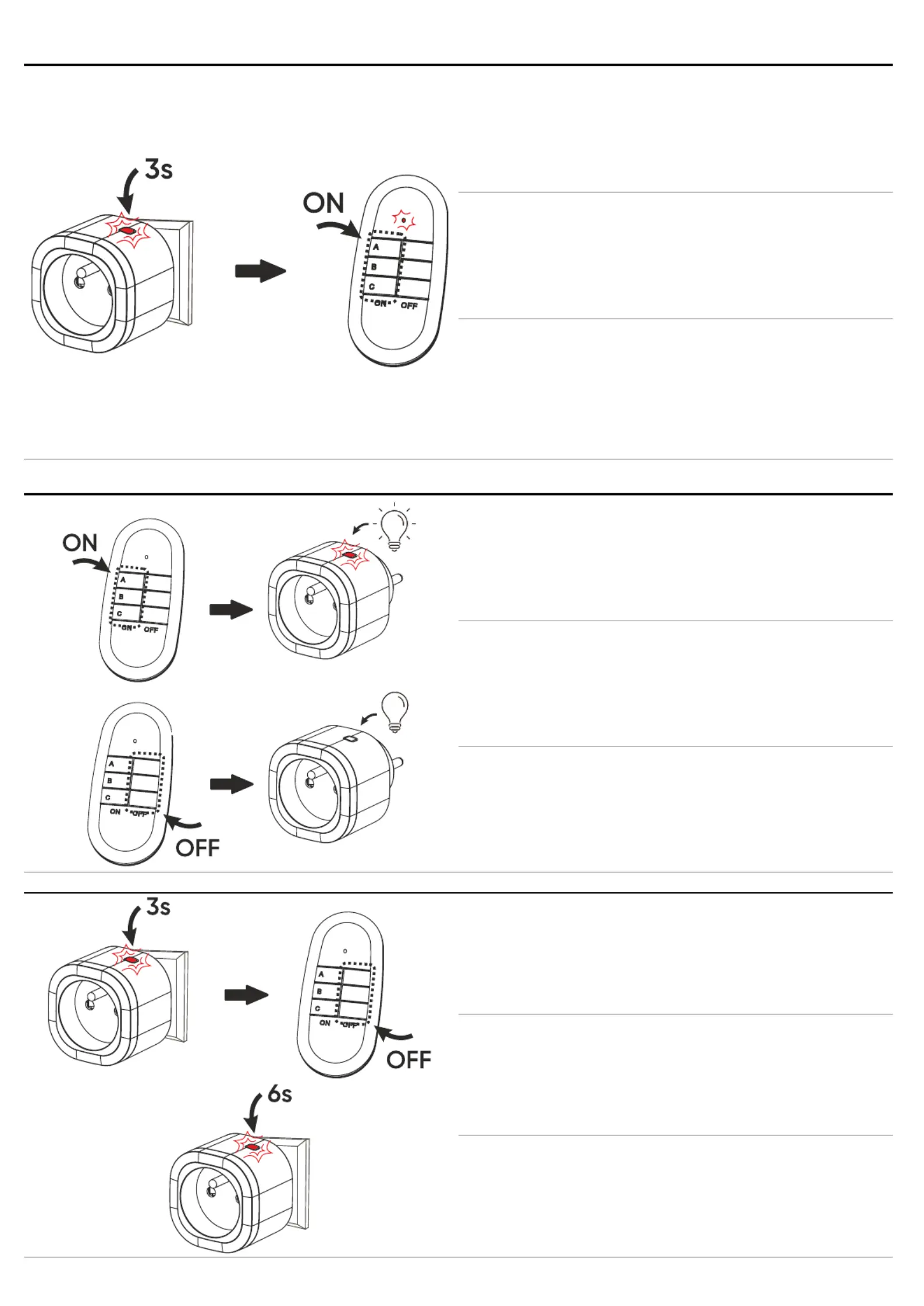 3s

ON

A
B
C
ON OFF

ON

A
B
C
ON OFF

A
B
C
ON OFF

OFF

3s

A
B
C
ON OFF

OFF

6s