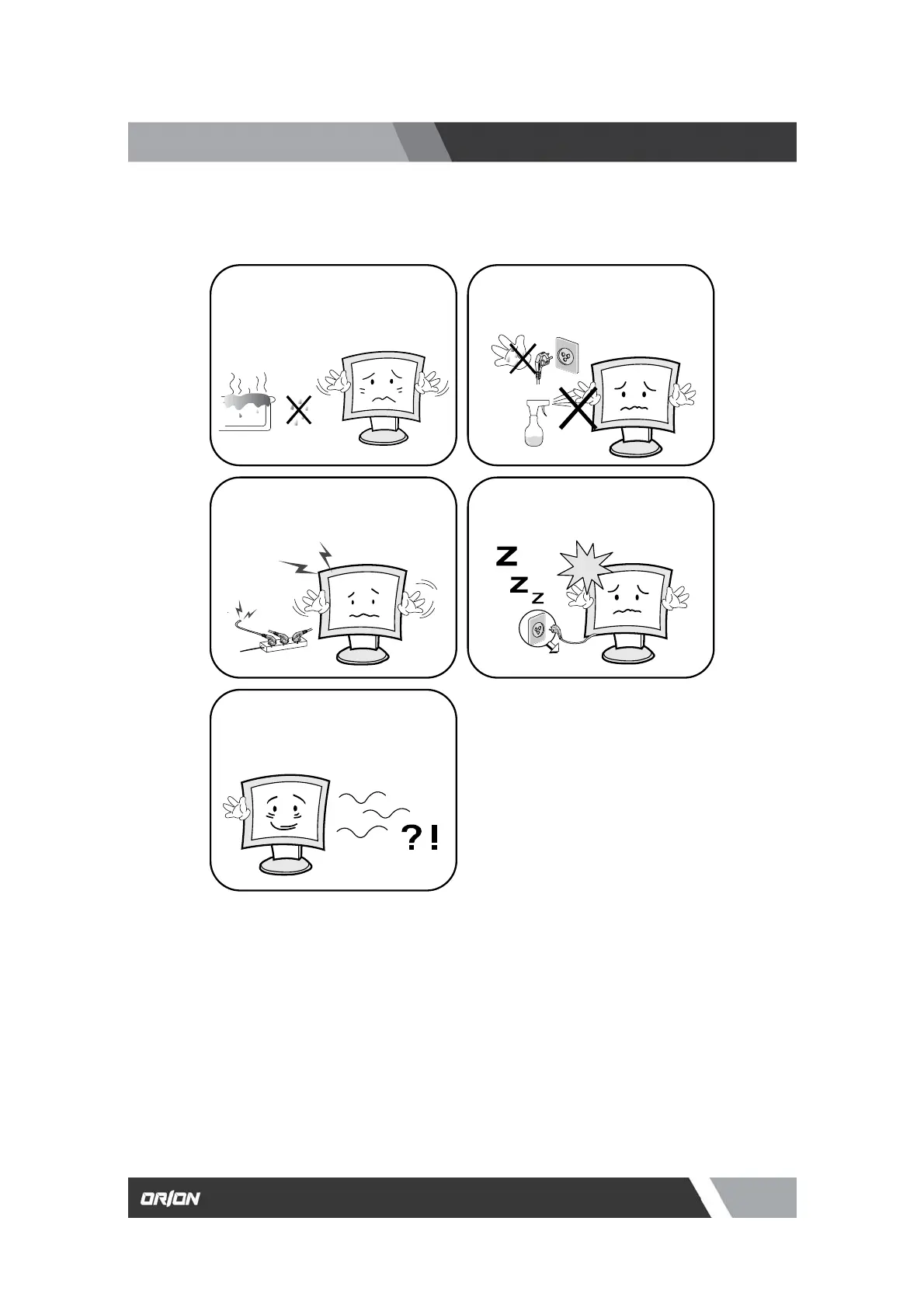 Z
Z
Z

?!

ORION