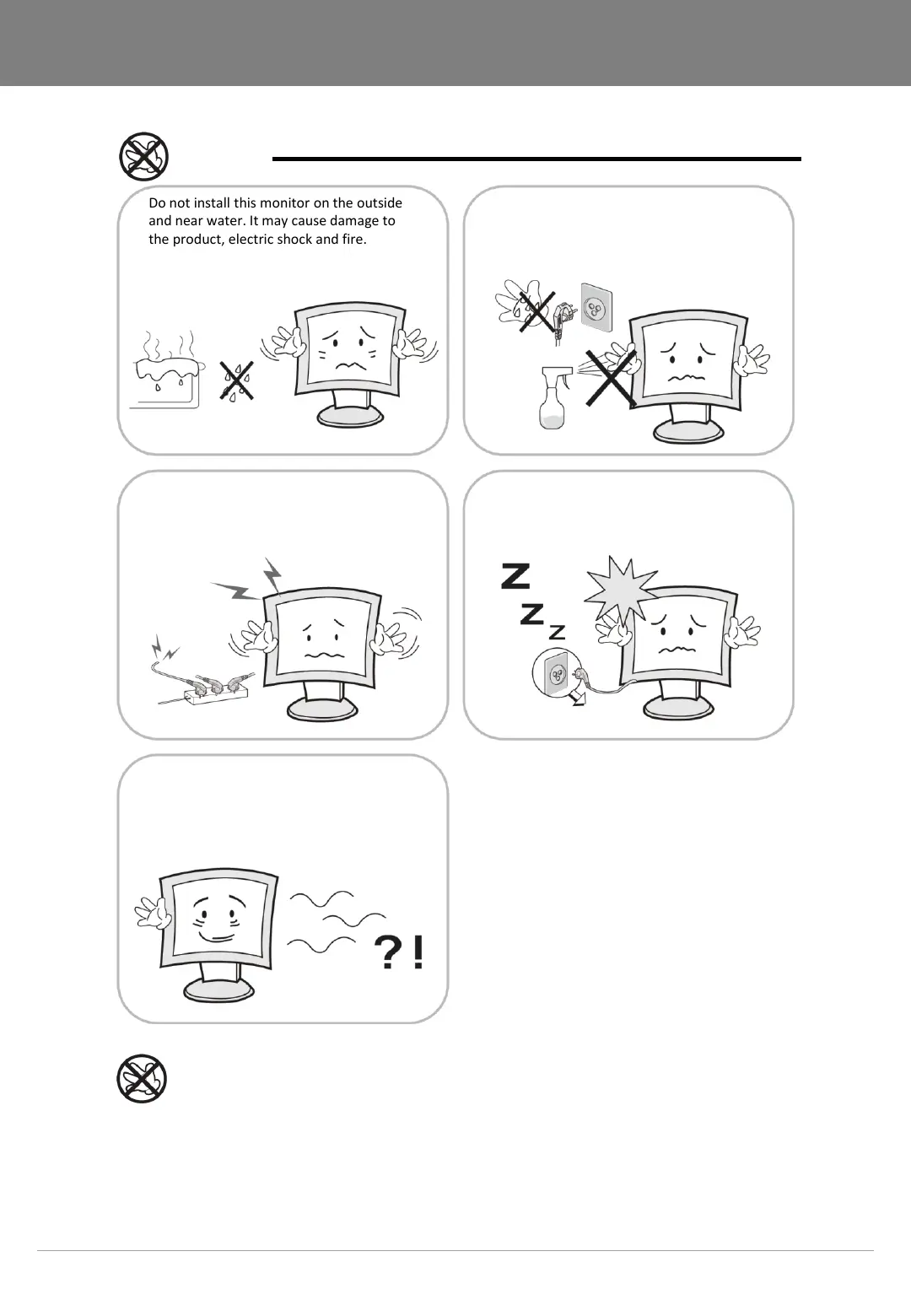 Do not install this monitor on the outside and near water. It may cause damage to the product, electric shock and fire.

Z
Z
Z

?!