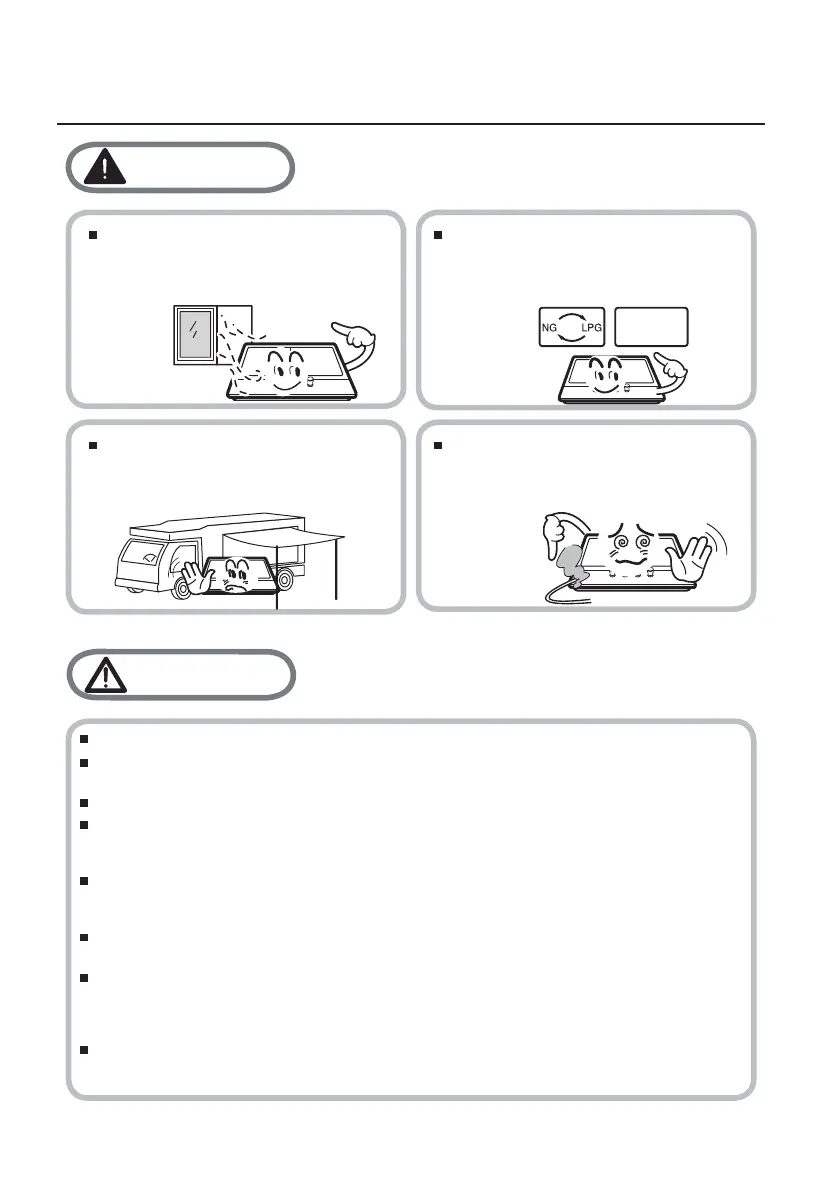 NG LPG