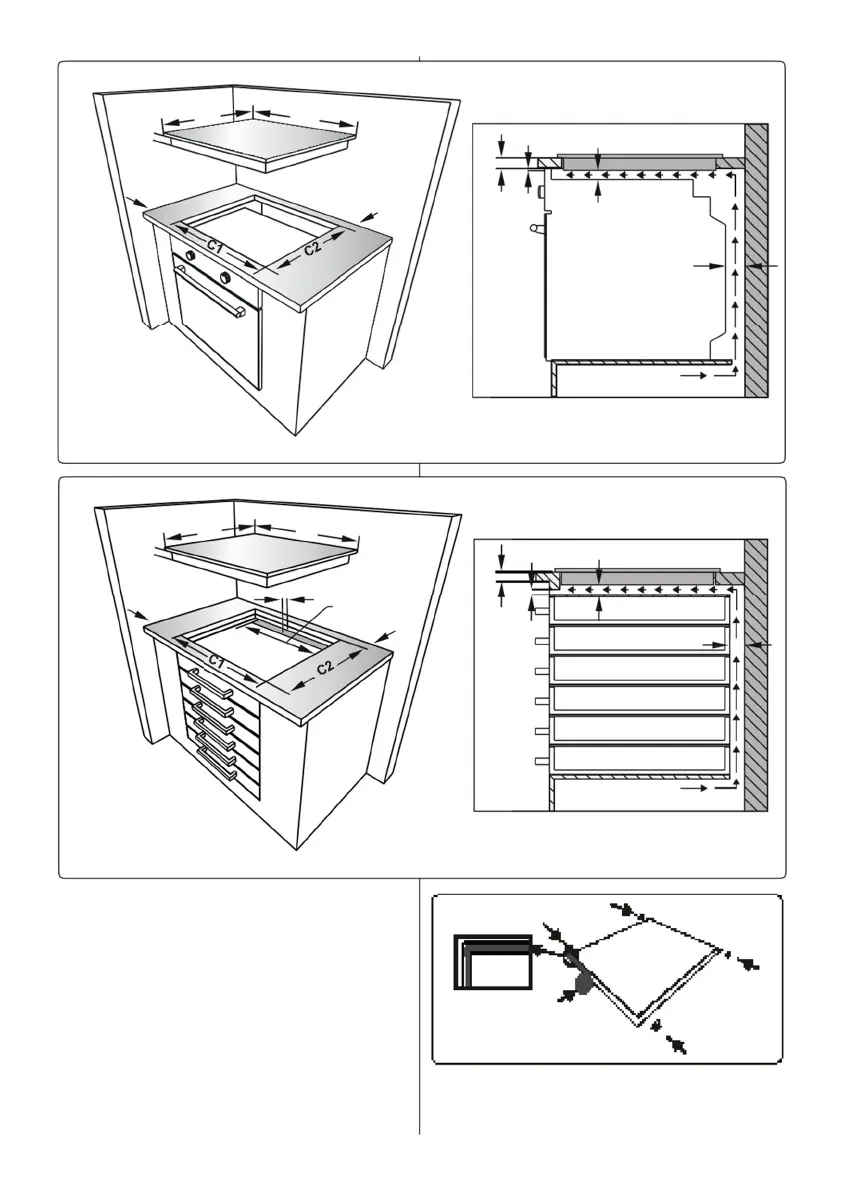 C1
C2
C1
C2