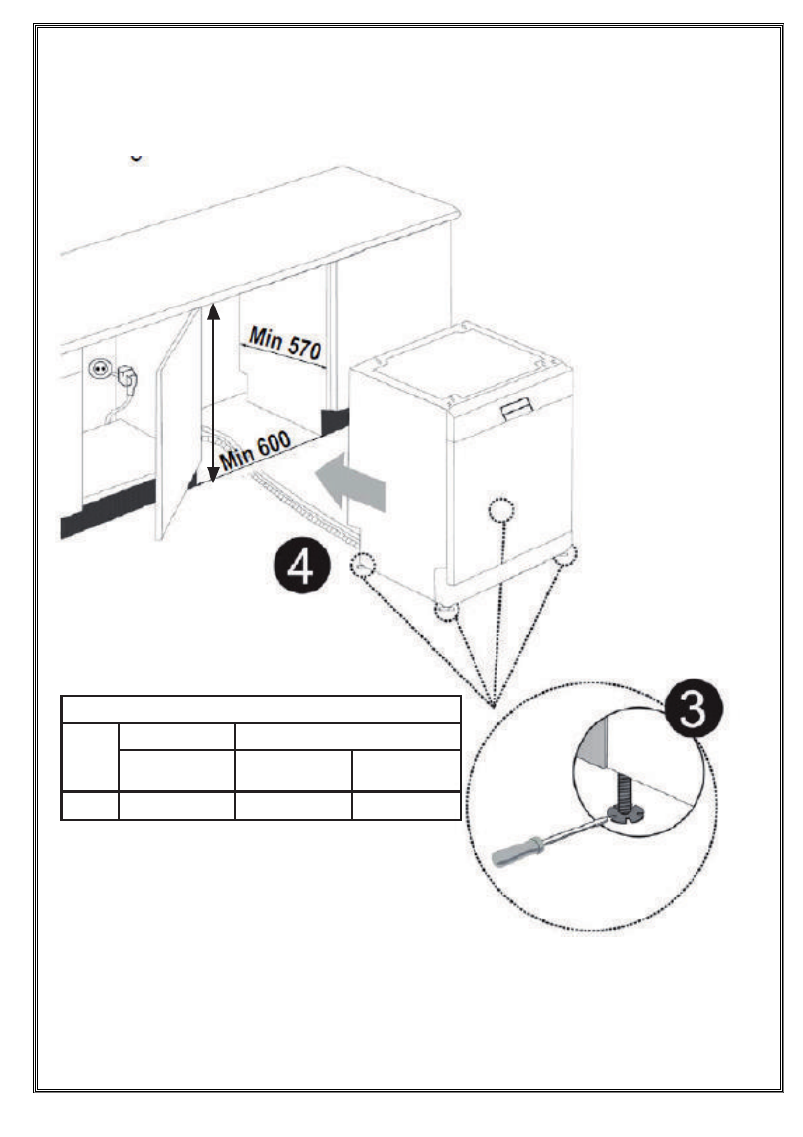 Min 570

Min 600

4

3