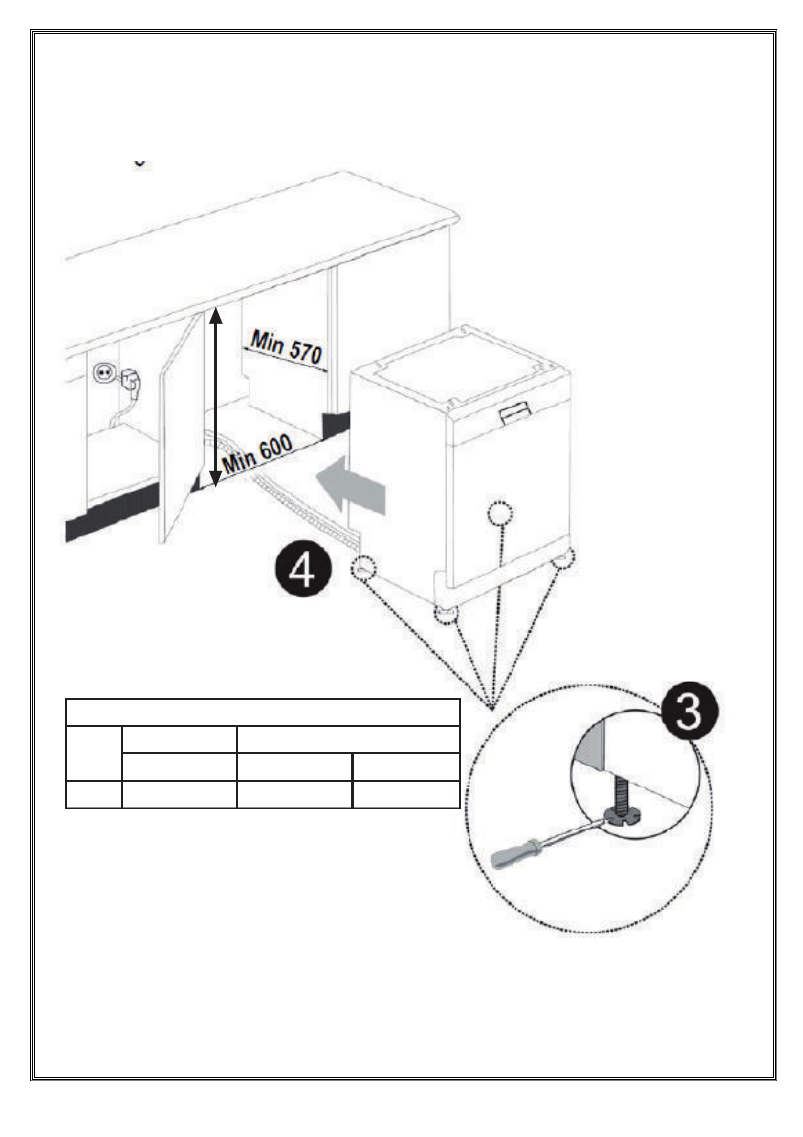 Min 570

Min 600

4

3