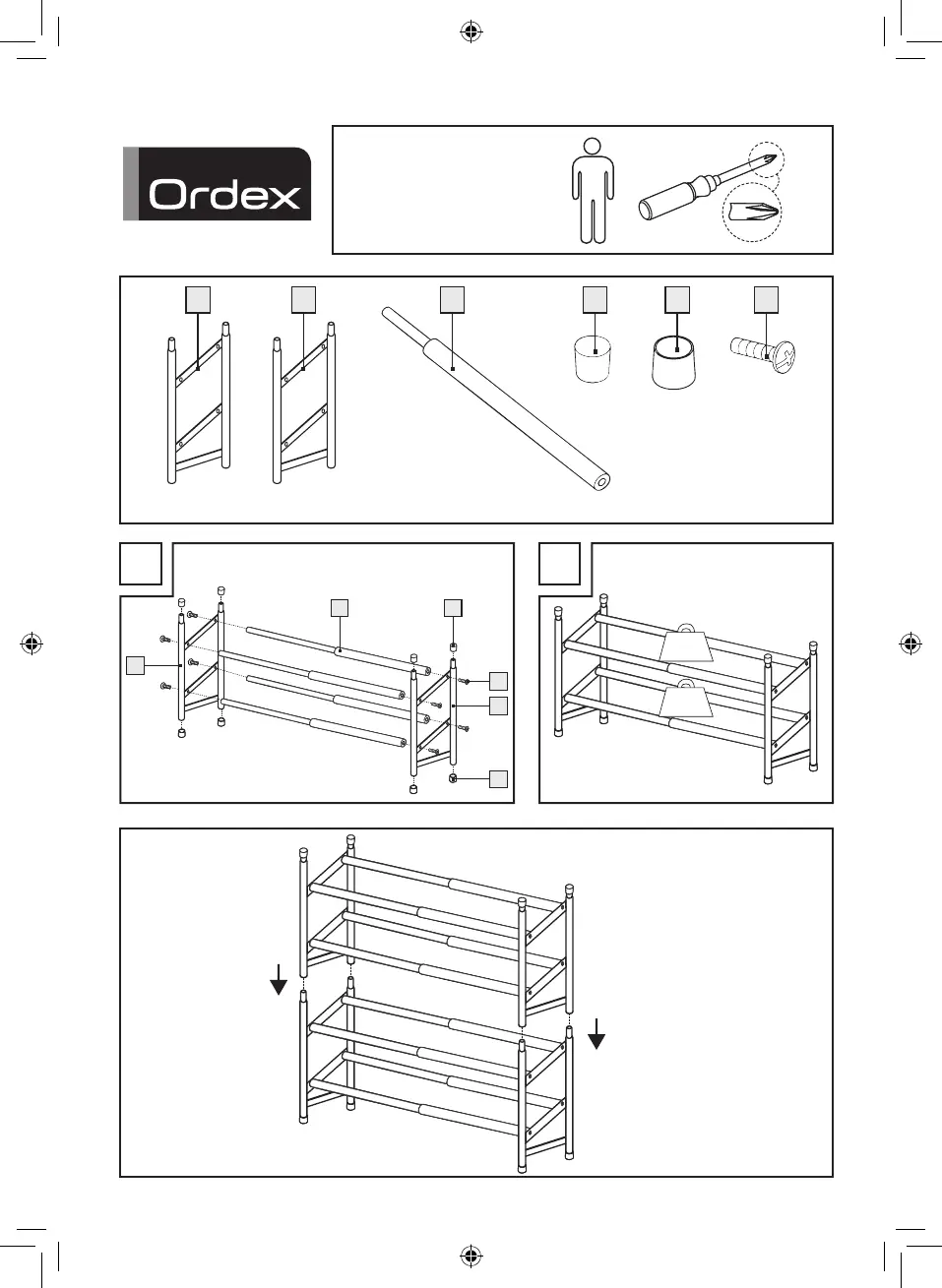 Ordex