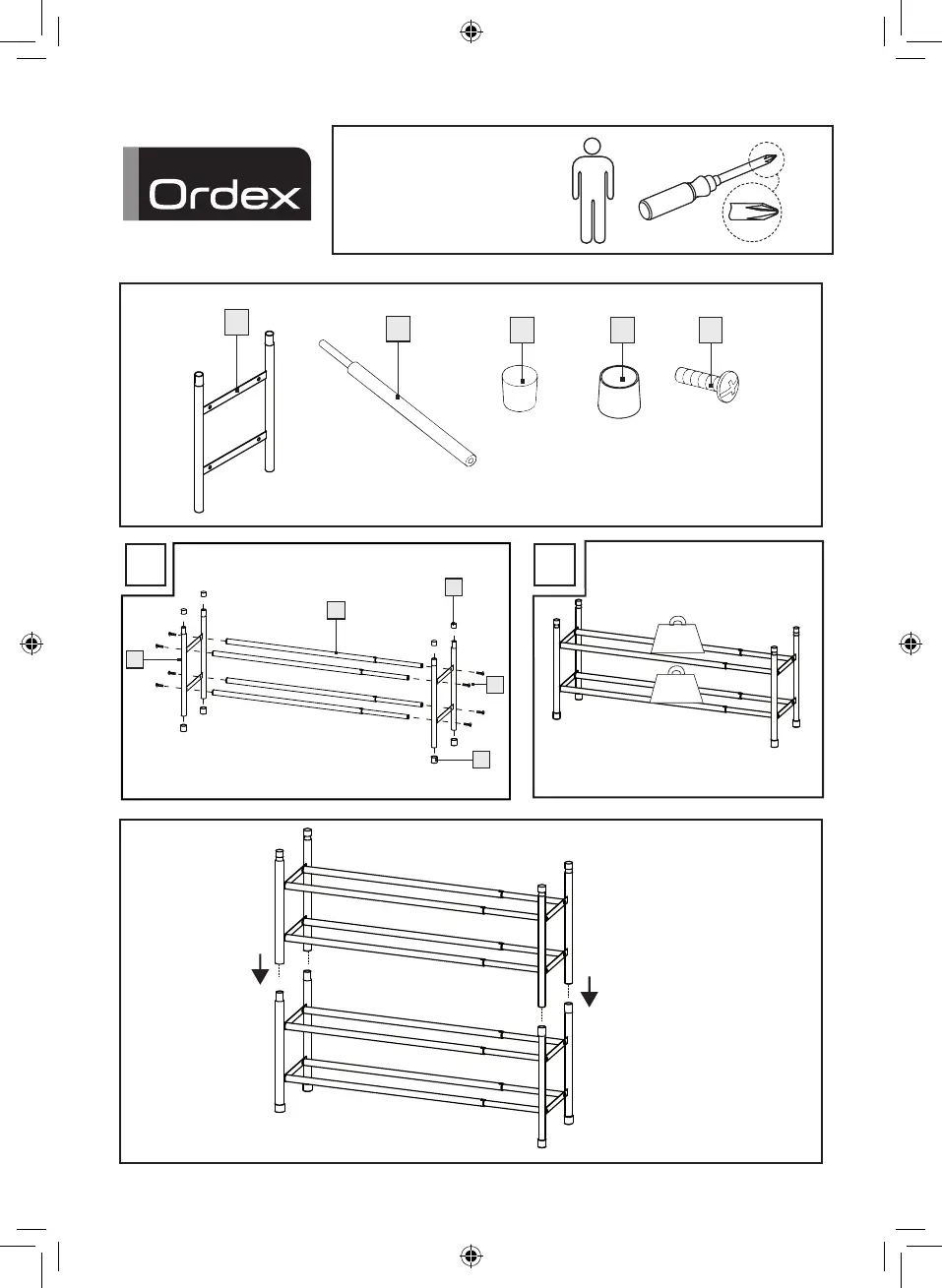 Ordex