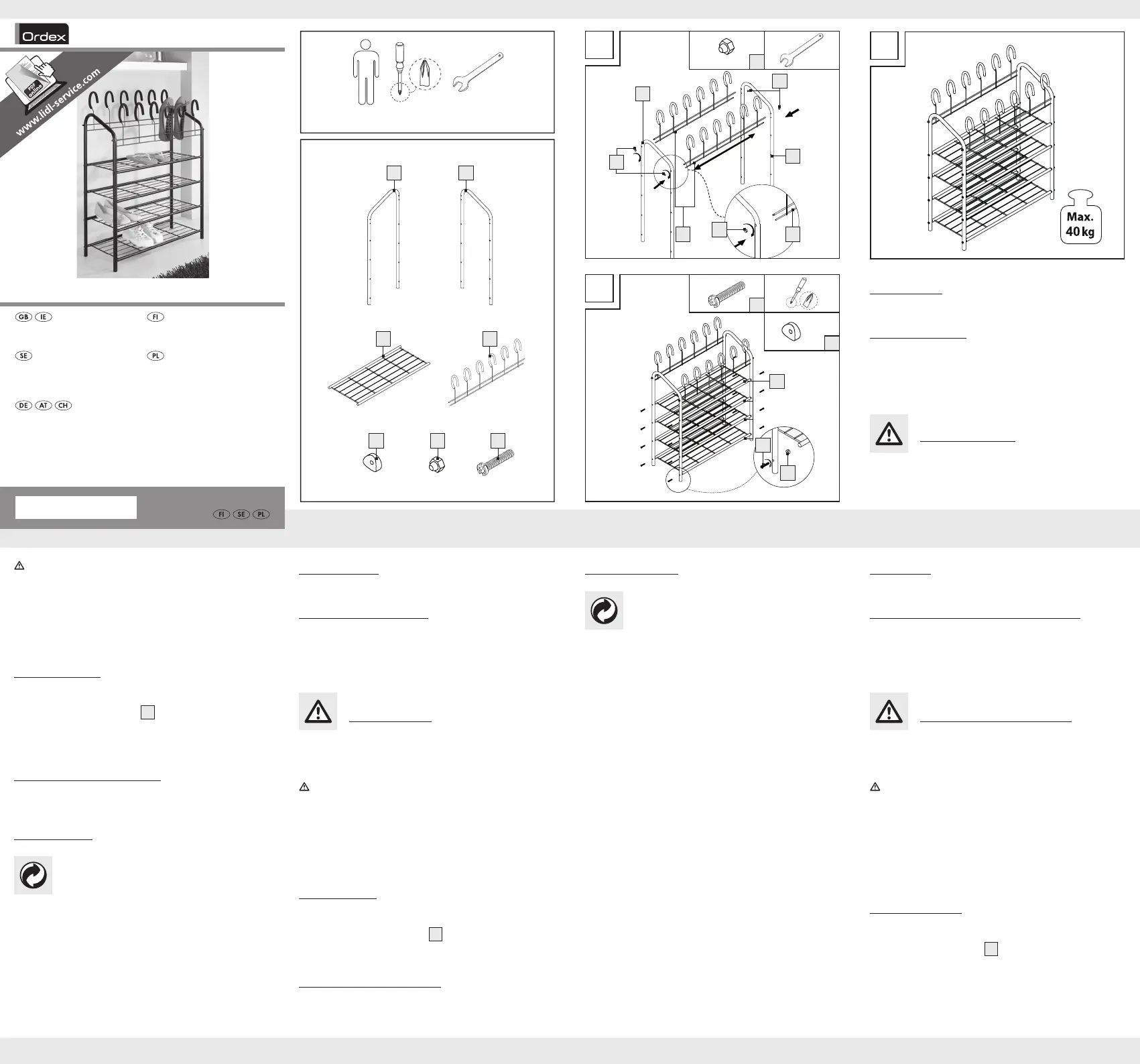 Ordex

PDF online

www.lidl-service.com

GB IE

FI

SE

PL

DE AT CH

FI SE PL

Max. 40 kg