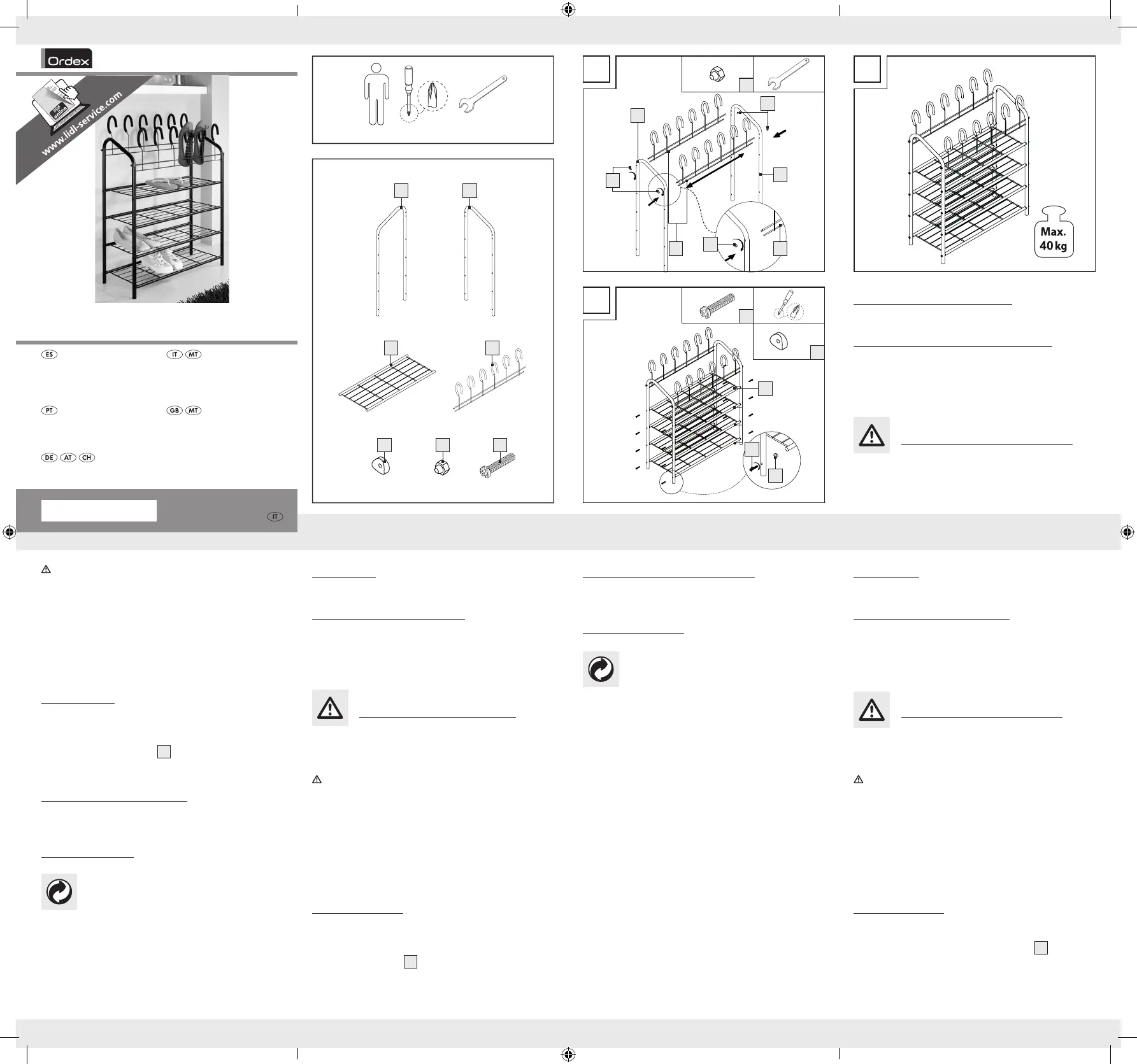 Ordex

PDF online

www.lidl-service.com

ES

IT MT

PT

GB MT

DE AT CH

IT

Max.
40 kg