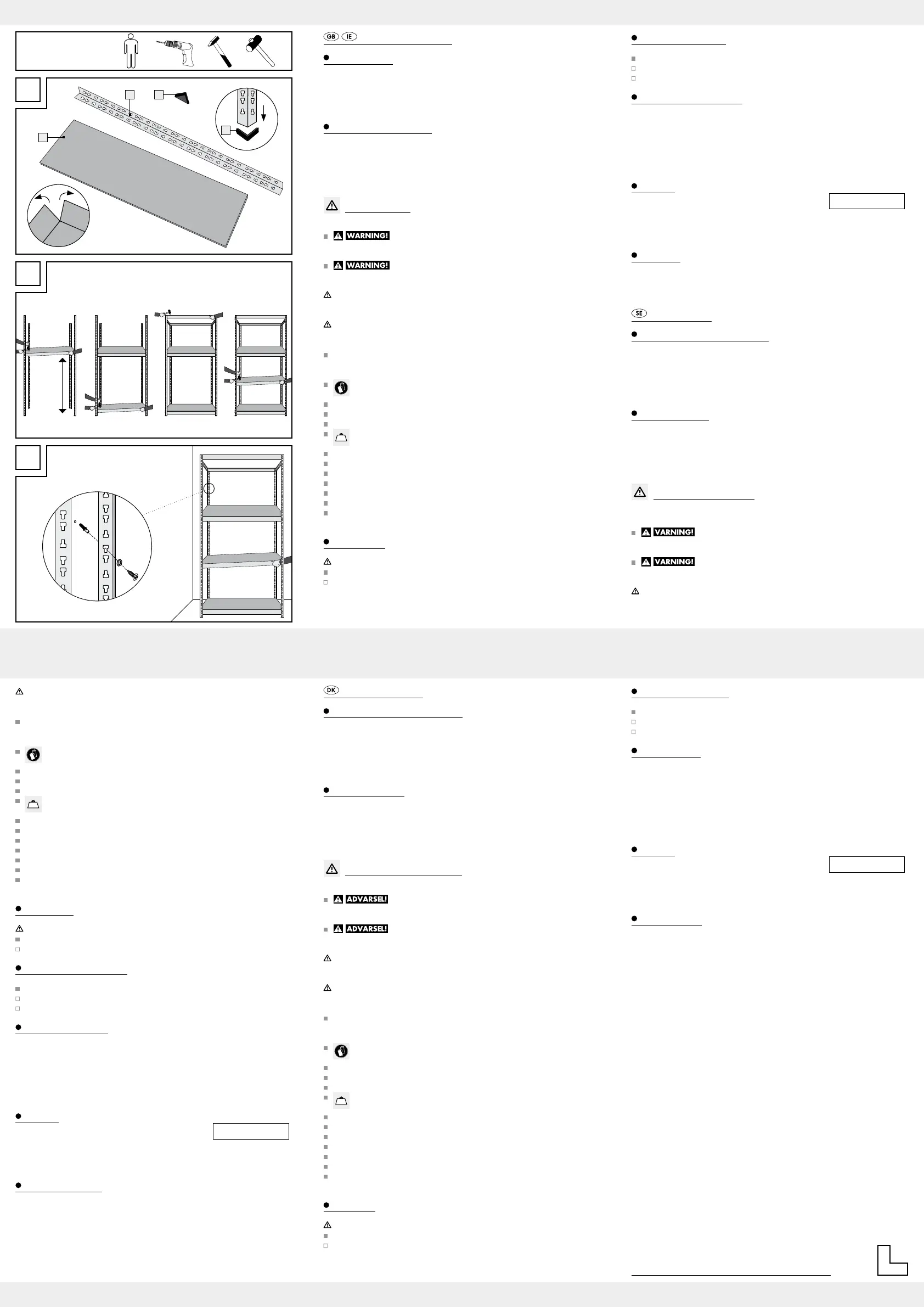 GB IE

WARNING!

WARNING!

SE

VARNING!

VARNING!

DK

ADVARSEL!

ADVARSEL!