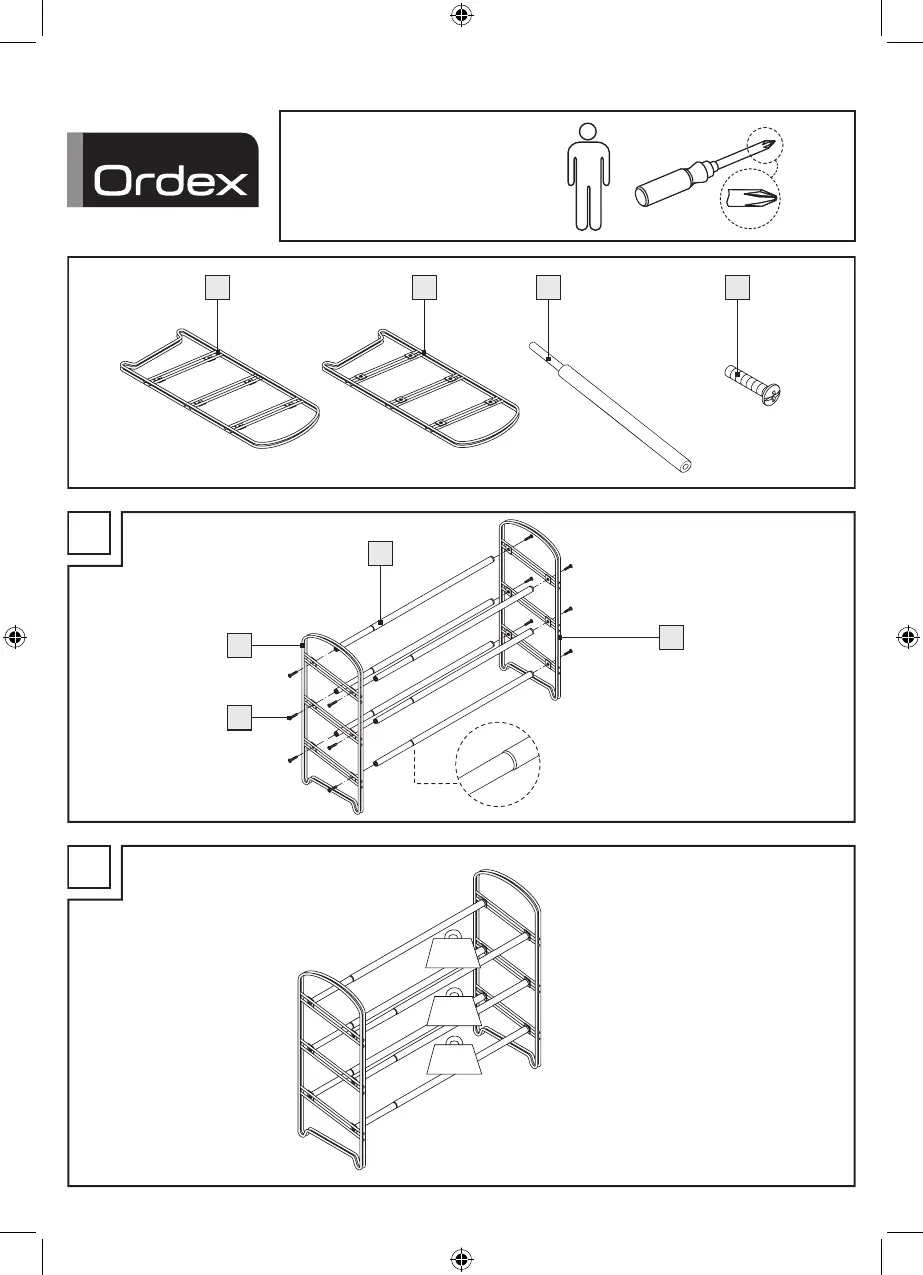 Ordex