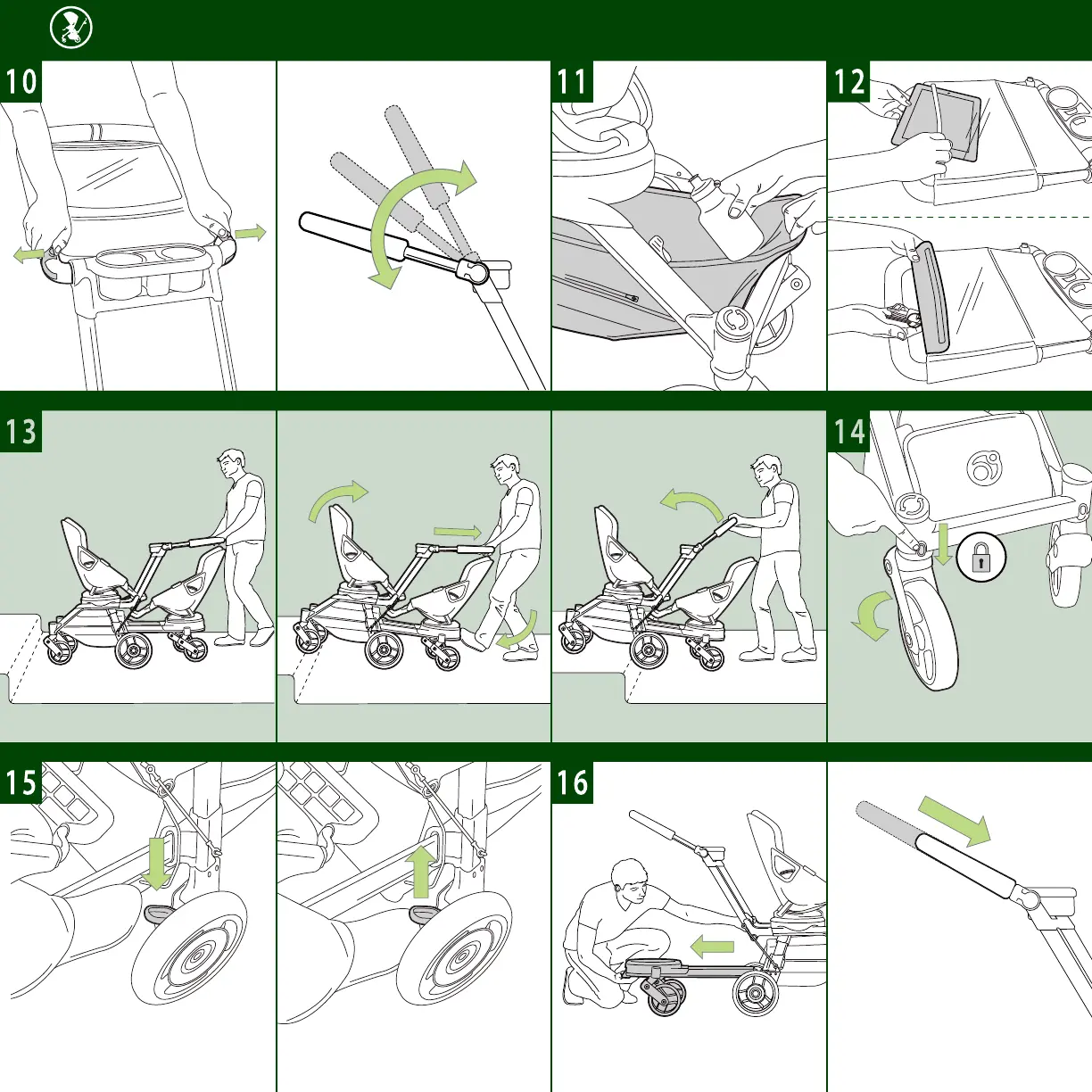 10

11

12

13

14

15

16