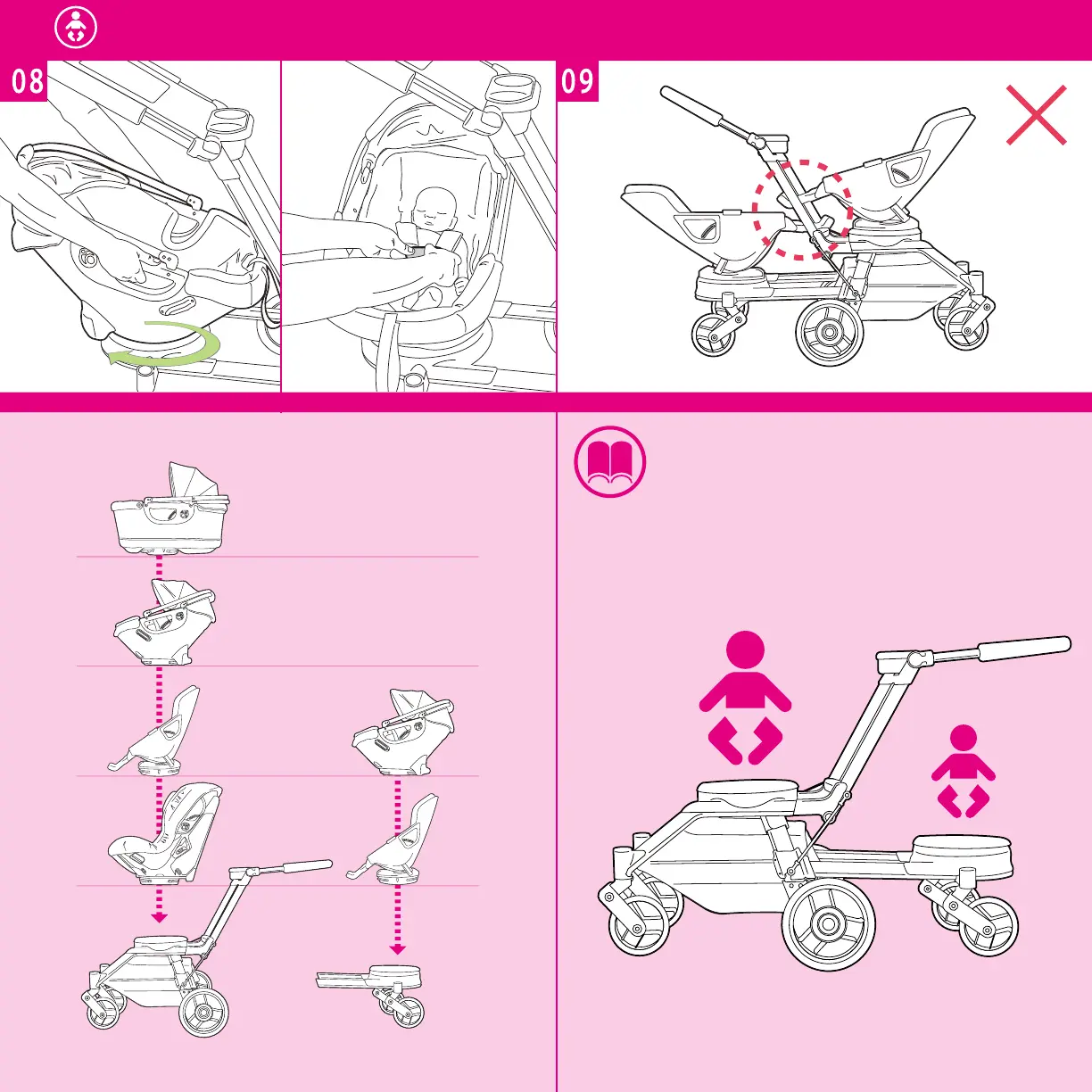 08

09