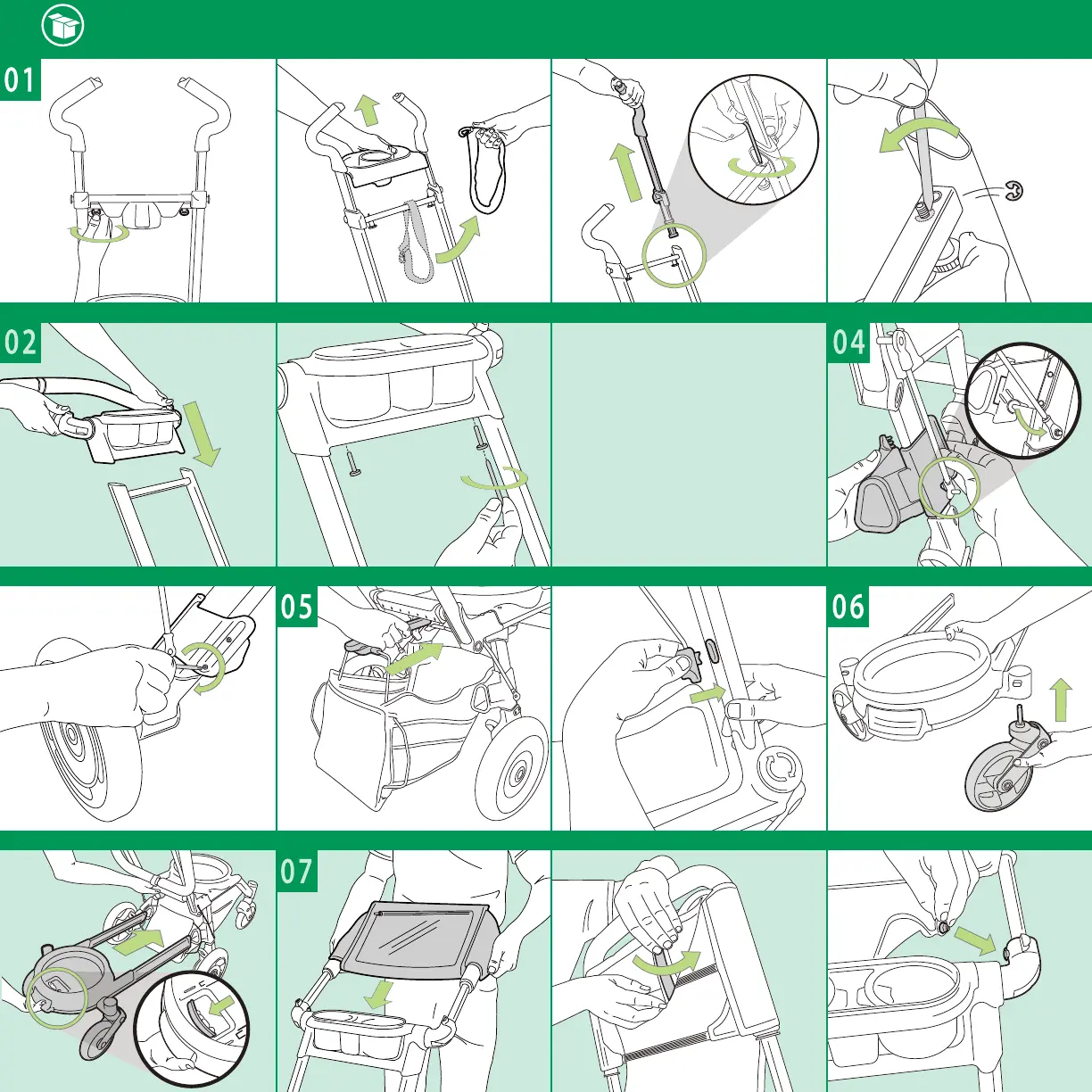 01

02

04

05

06

07