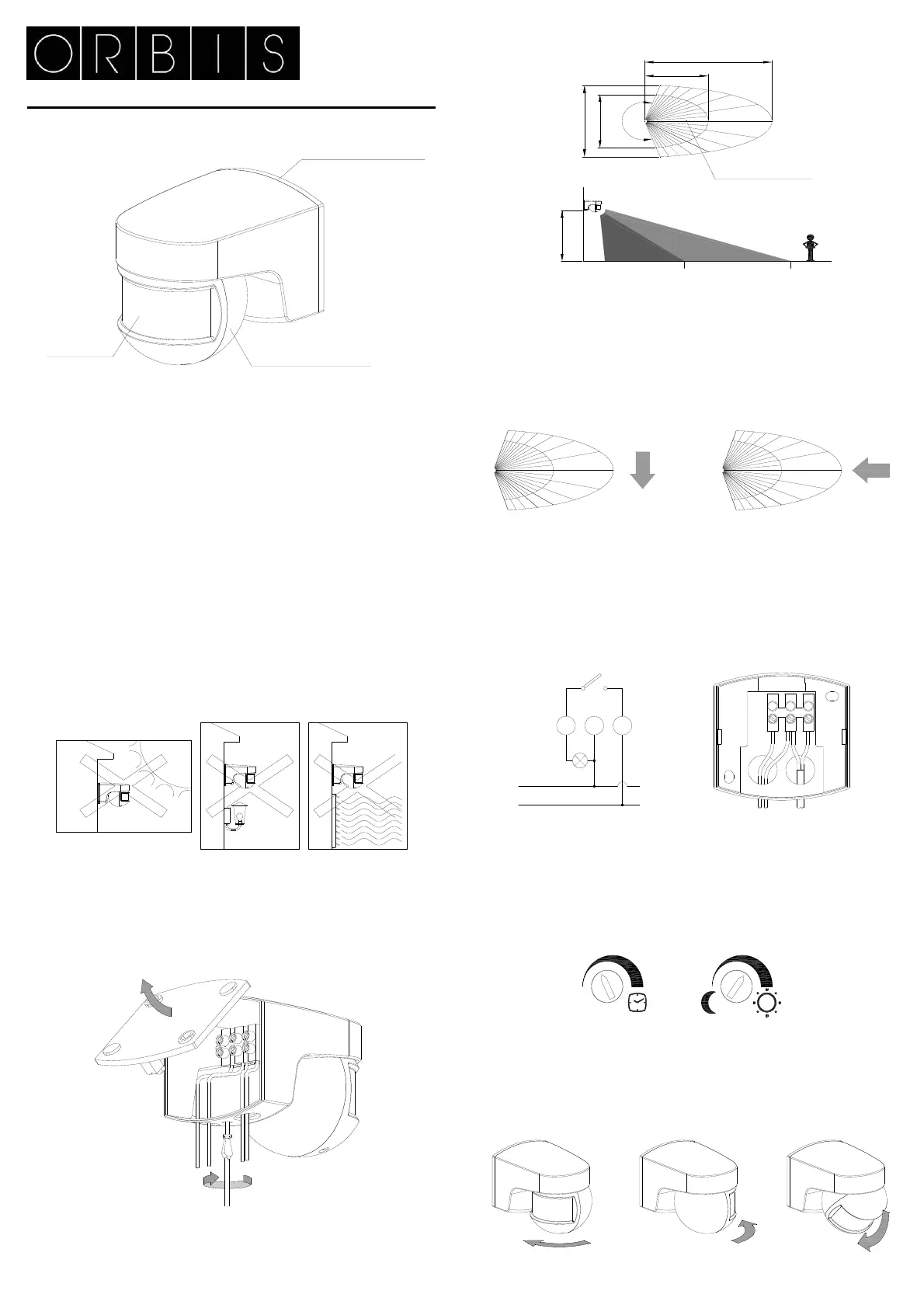 ORBIS