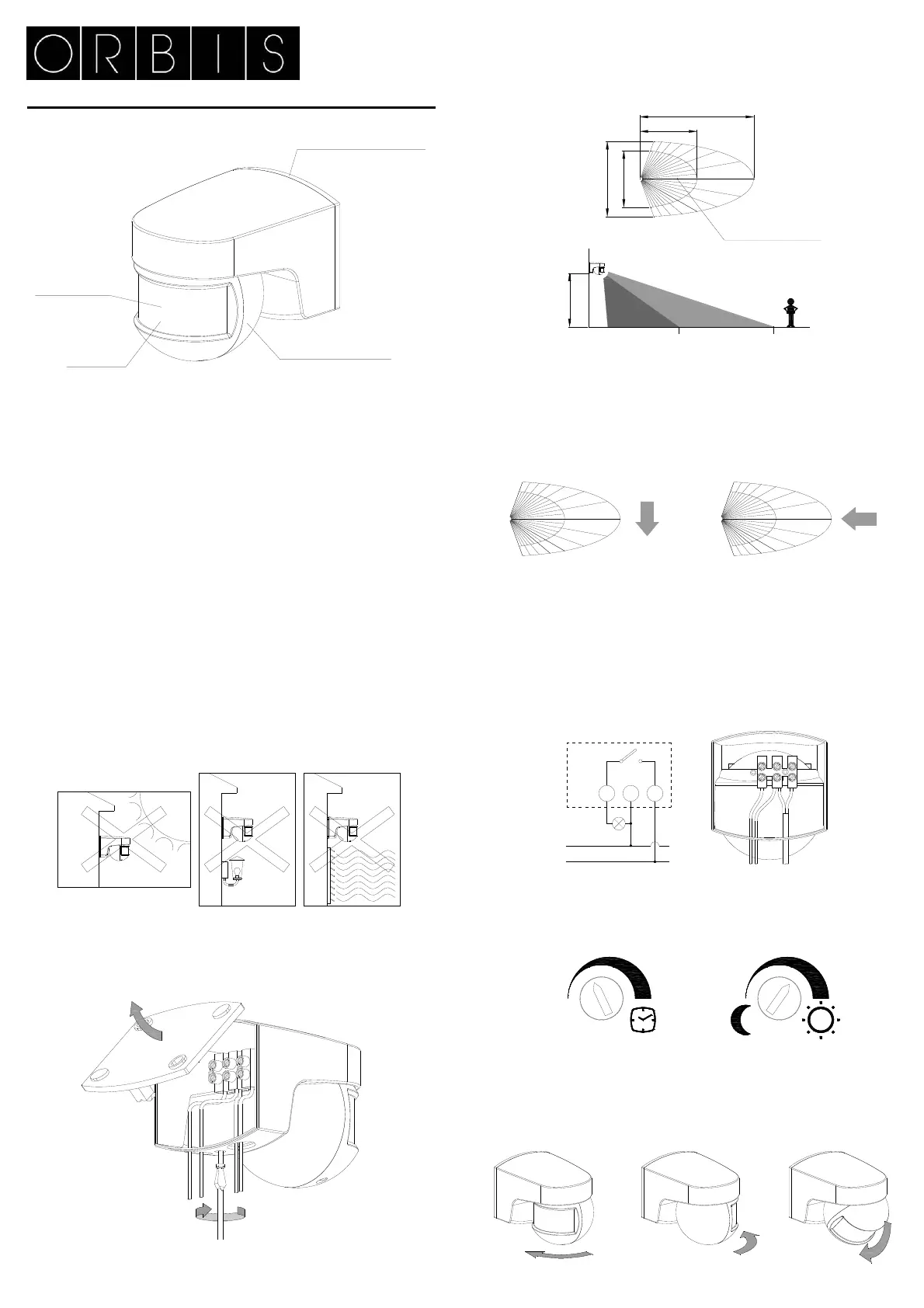 ORBIS