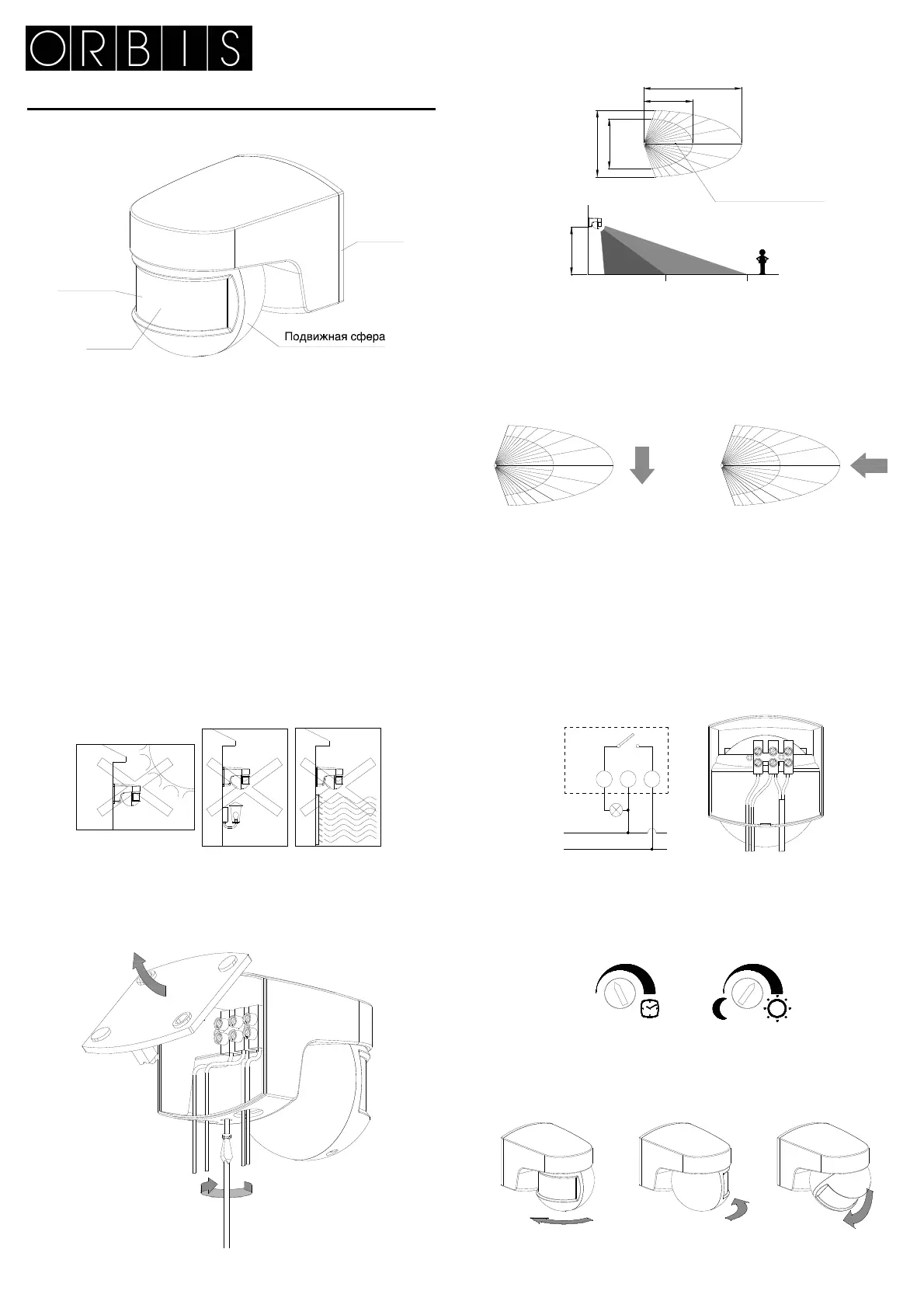 ORBIS

Подвижная сфера