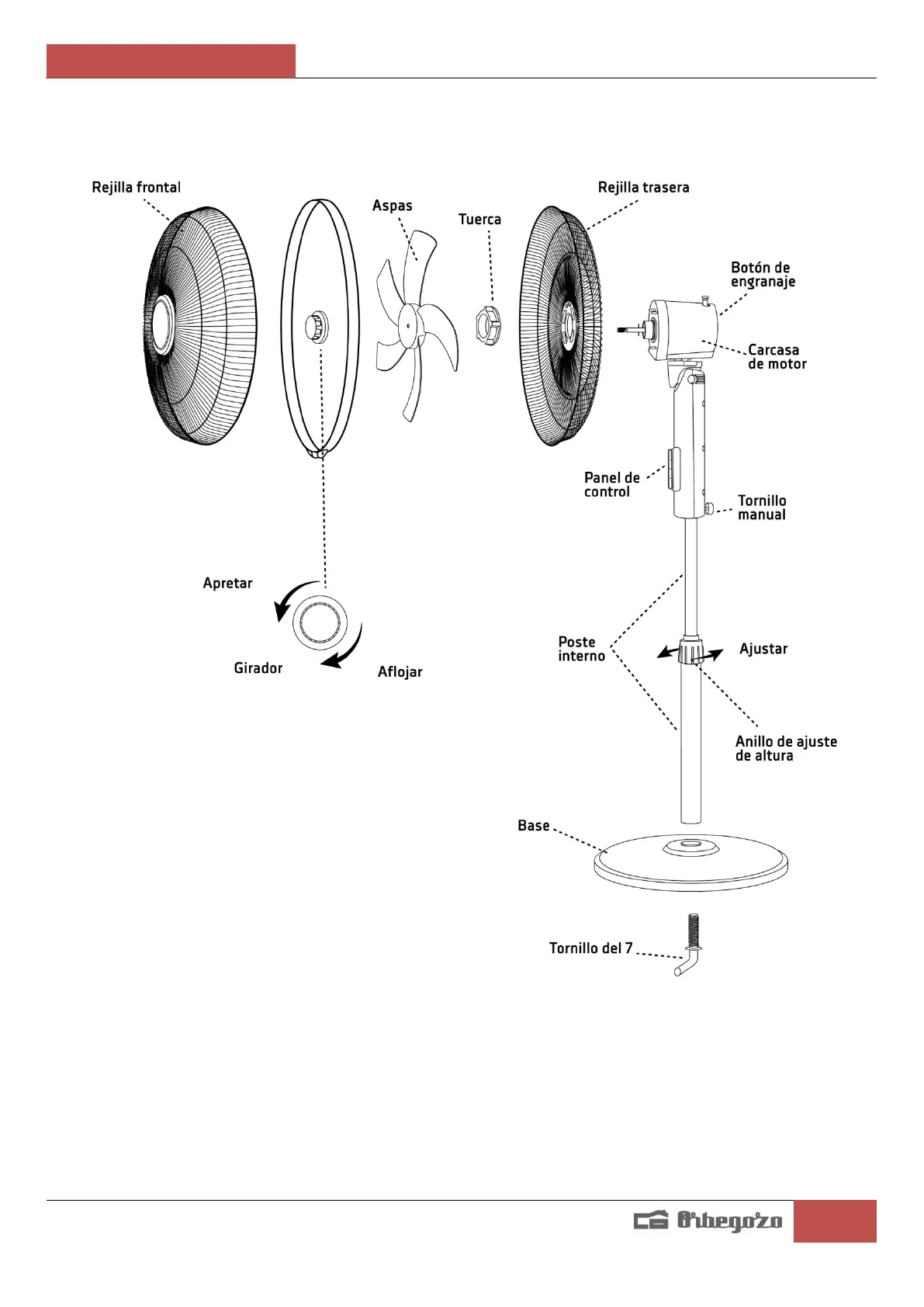 Rejilla frontal

Aspas

Tuerca

Rejilla trasera

Botón de engranaje

Carcasa de motor

Panel de control

Tornillo manual

Apretar

Girador

Aflojar

Poste interno

Ajustar

Anillo de ajuste de altura

Base

Tornillo del 7

Orbegozo