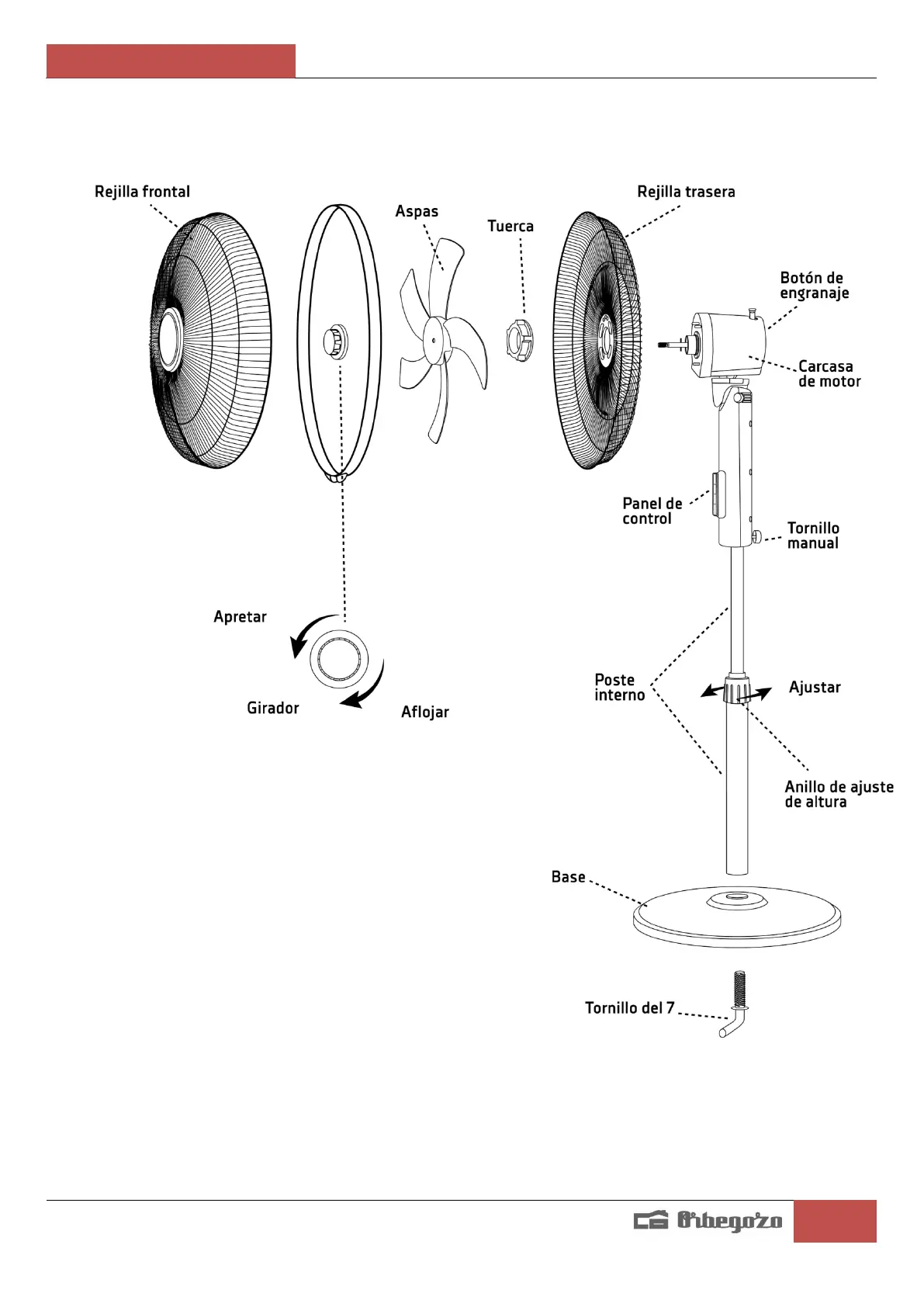 Rejilla frontal

Aspas

Tuerca

Rejilla trasera

Botón de engranaje

Carcasa de motor

Panel de control

Tornillo manual

Apretar

Girador

Aflojar

Poste interno

Ajustar

Anillo de ajuste de altura

Base

Tornillo del 7

Orbegozo