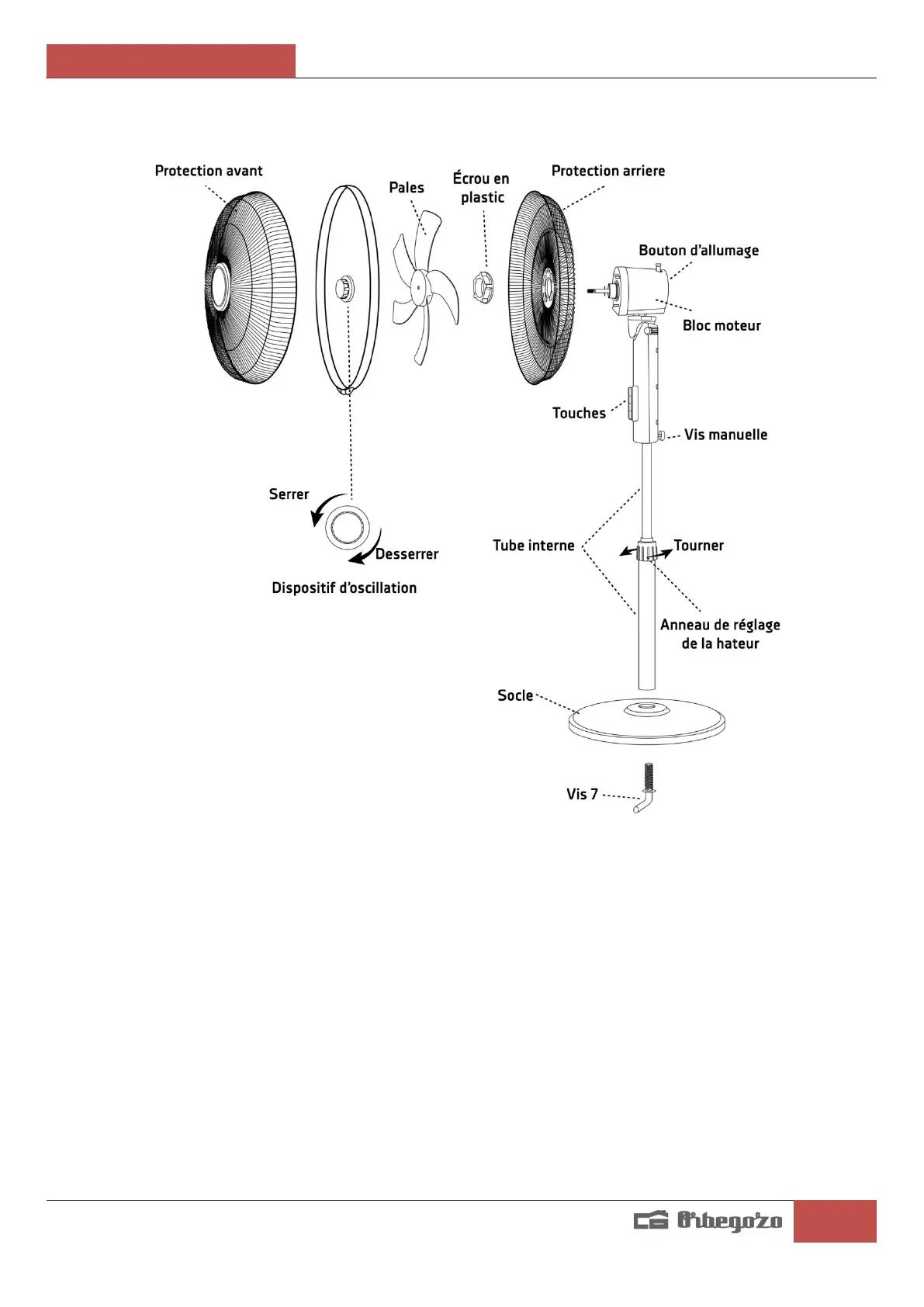 Protection avant

Pales

Écrou en plastic

Protection arriere

Bouton d'allumage

Bloc moteur

Touches

Vis manuelle

Serrer

Desserrer

Dispositif d'oscillation

Tube interne

Tourner

Anneau de réglage de la hateur

Socle

Vis 7

Orbegozo