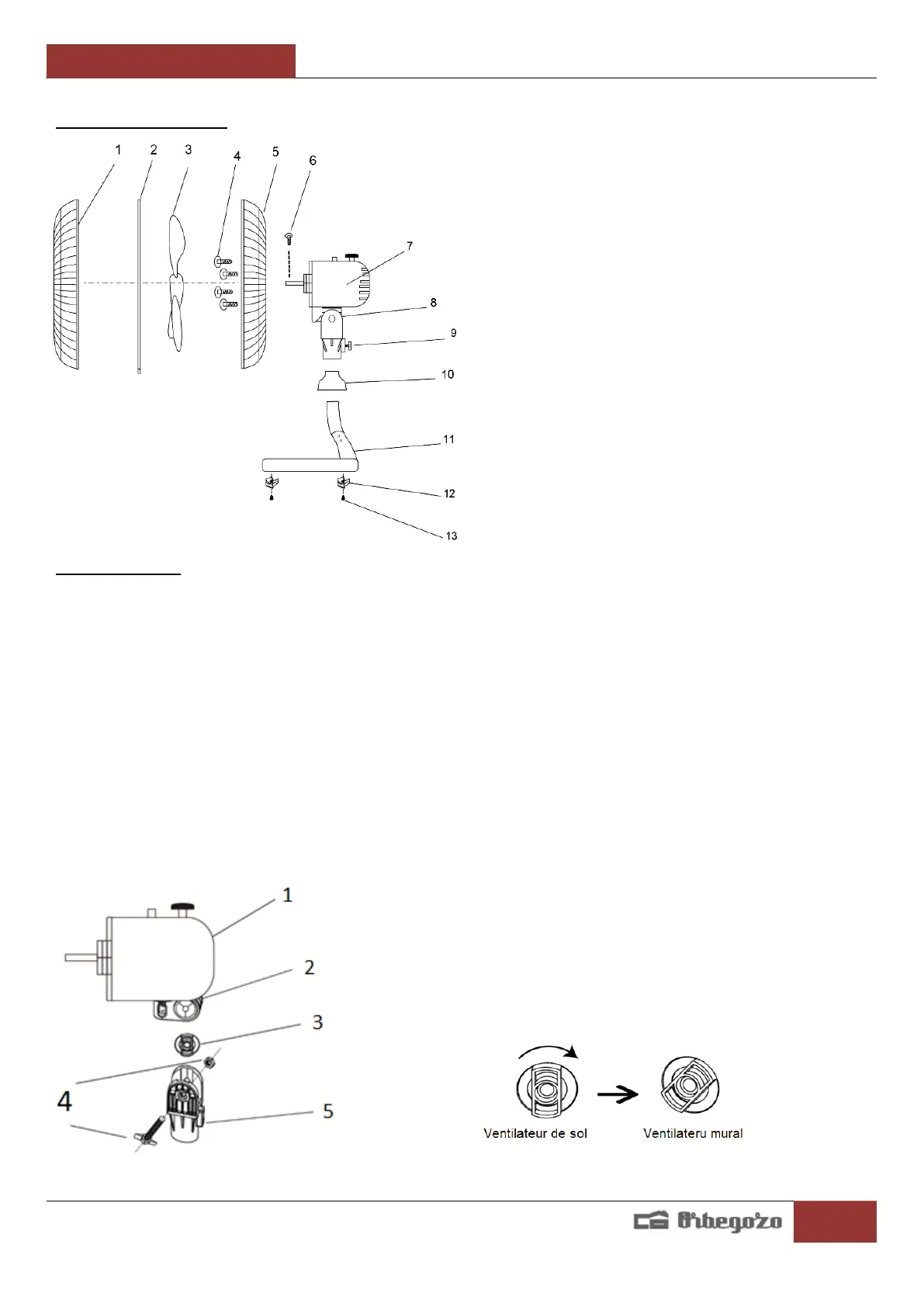 1 2 3 4 5 6

7

8

9

10

11

12

13

1

2

3

4

5

Ventilateur de sol

Ventilateru mural

Orbegozo