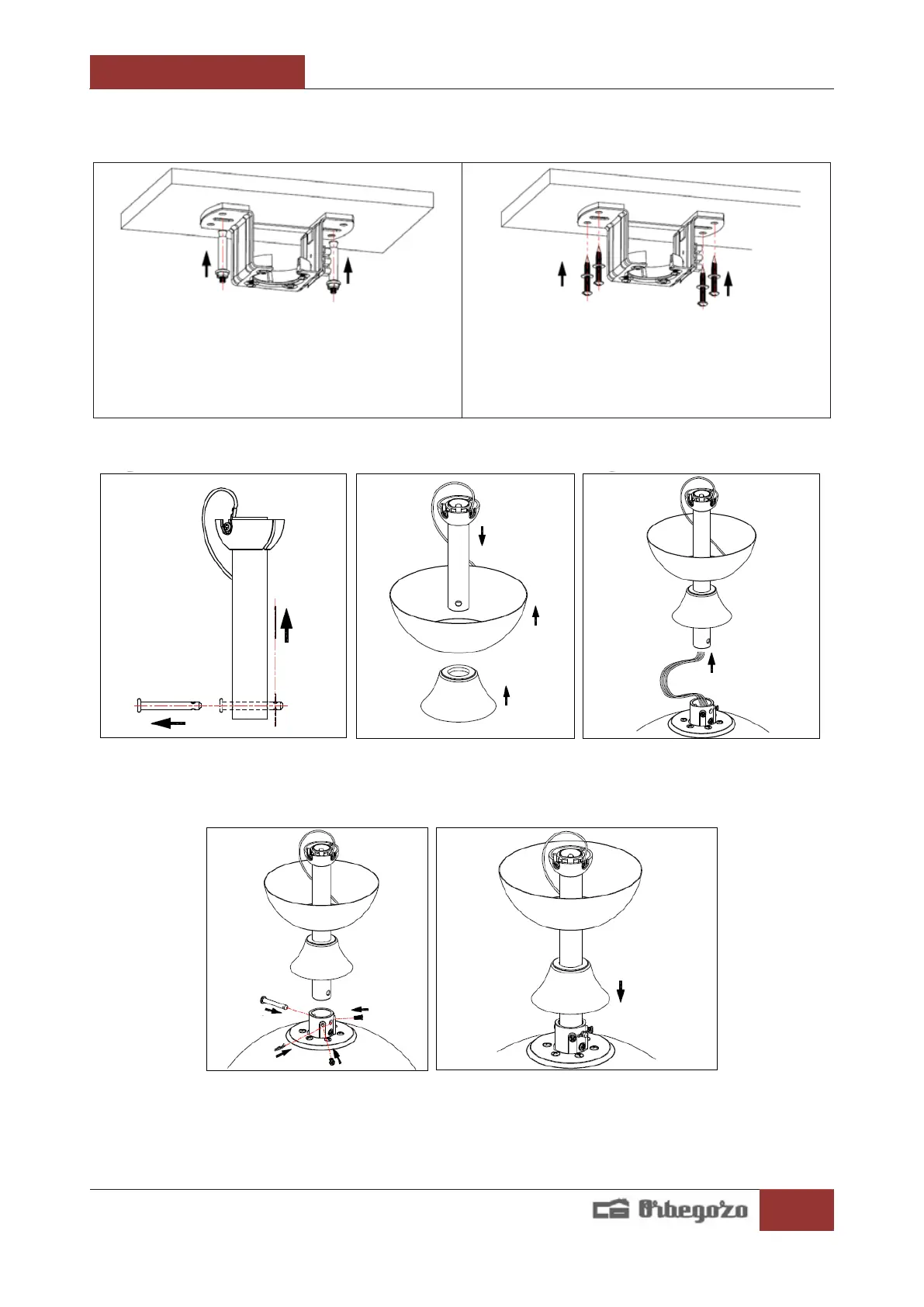 Orbegozo