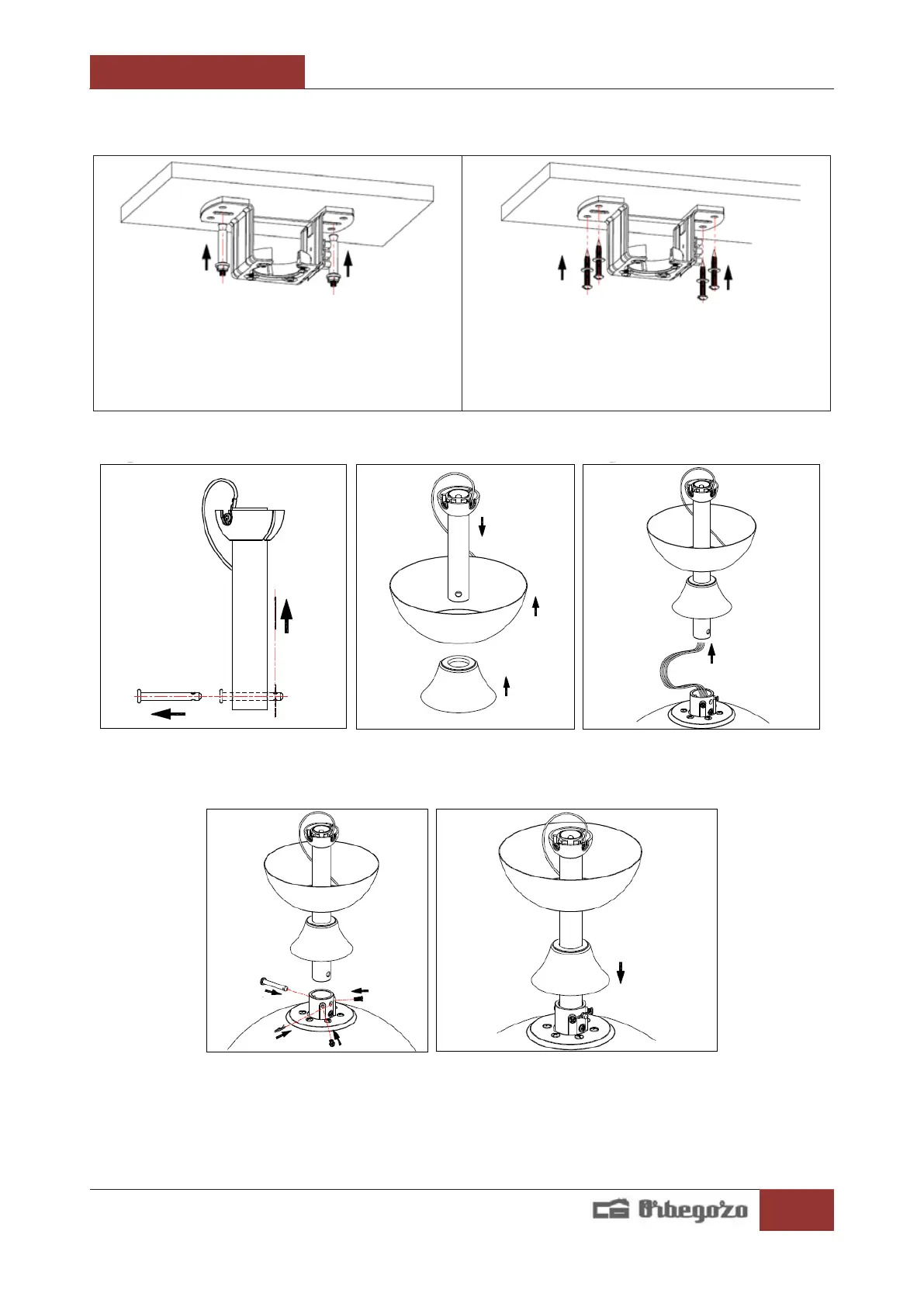 Orbegozo